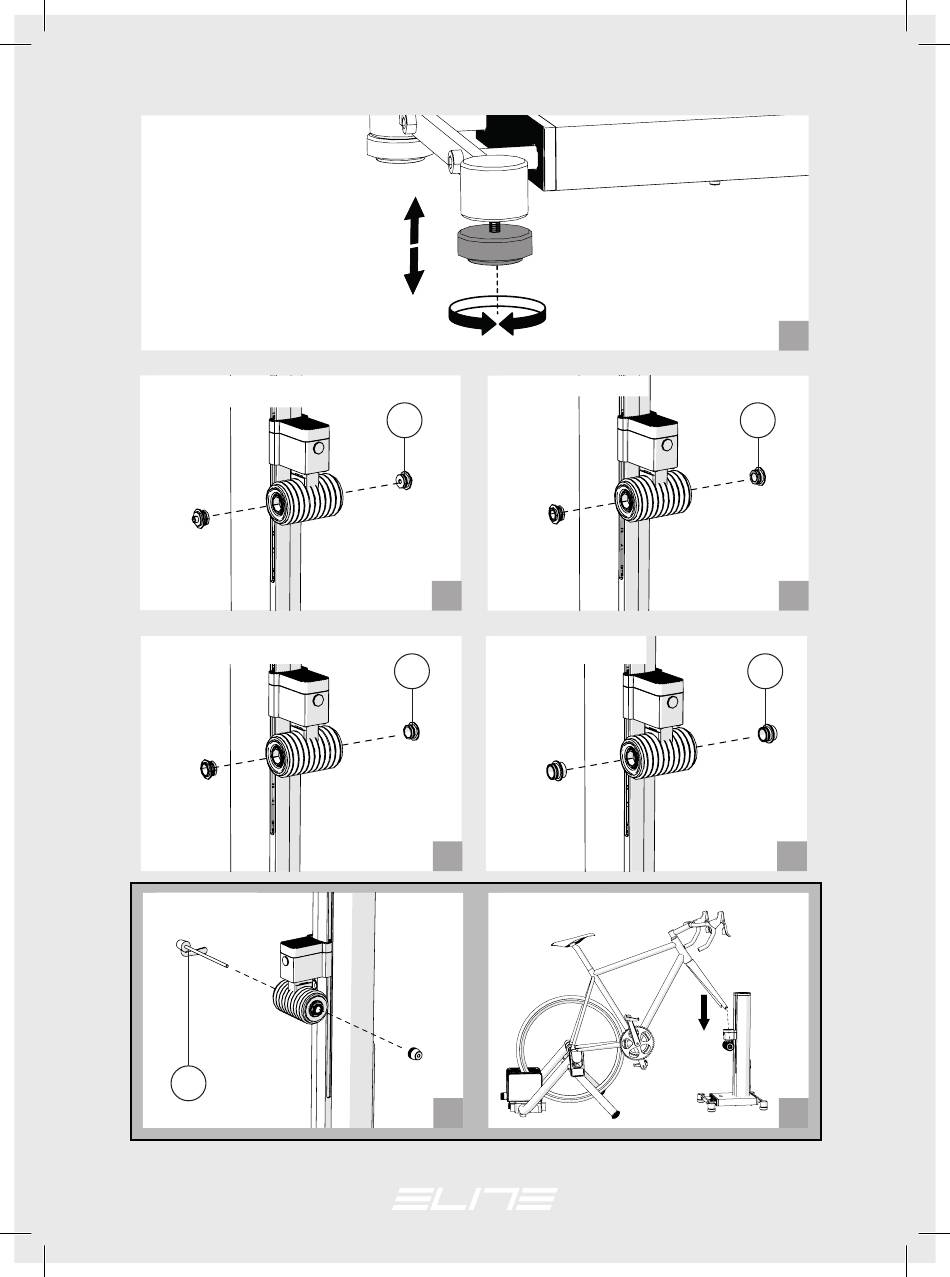 ELITE