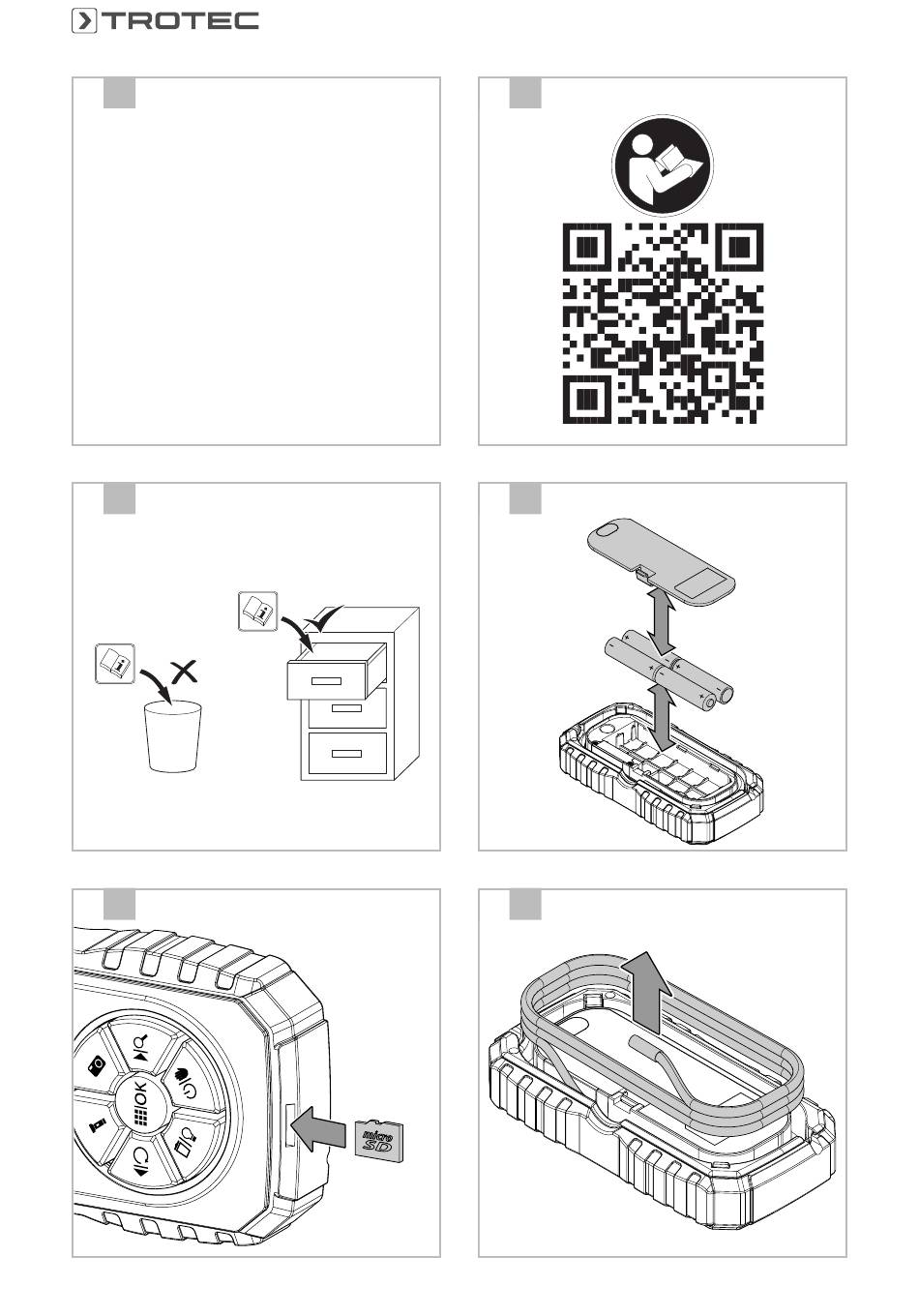 TROTEC

OK

micro SD