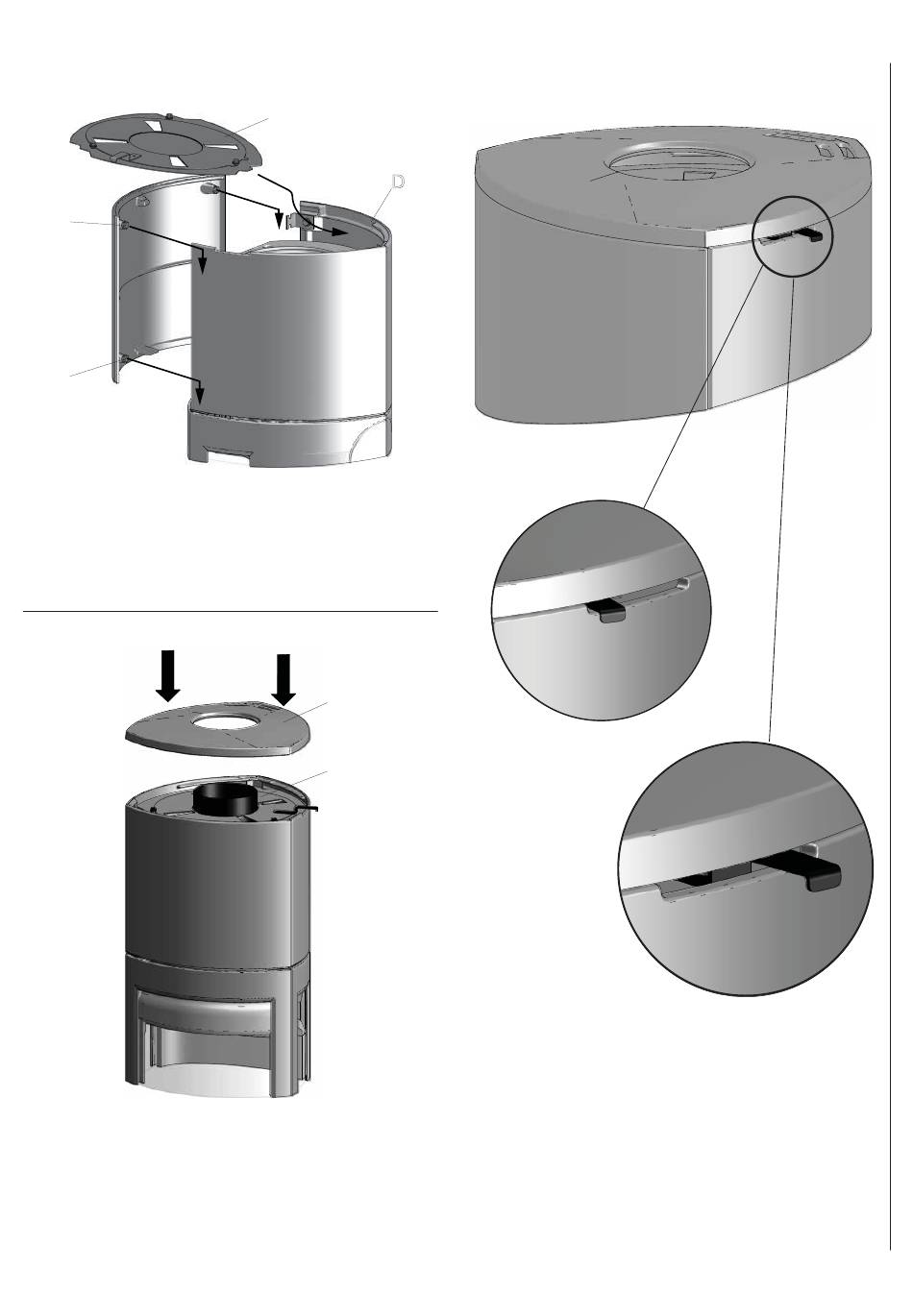 D