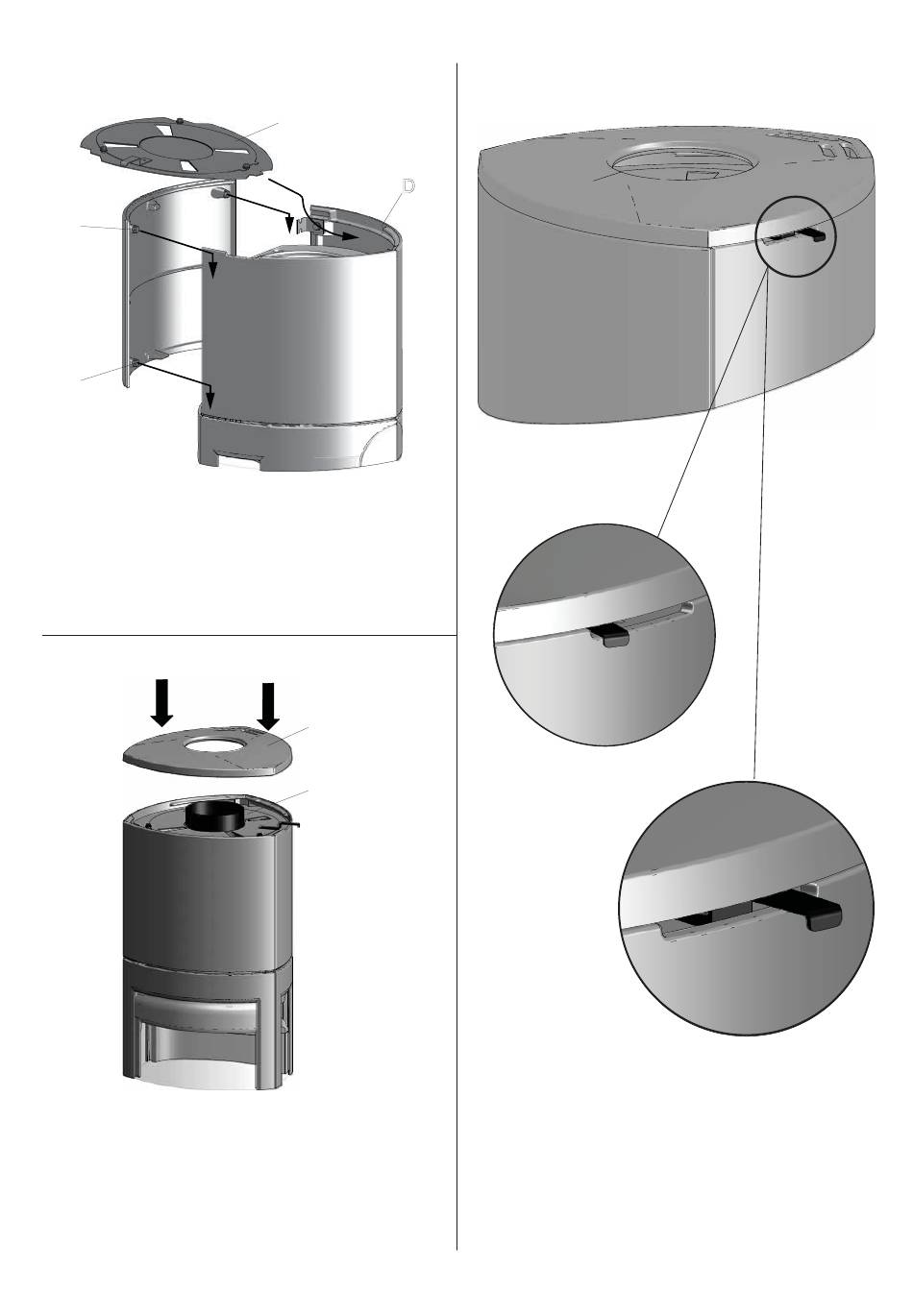 D