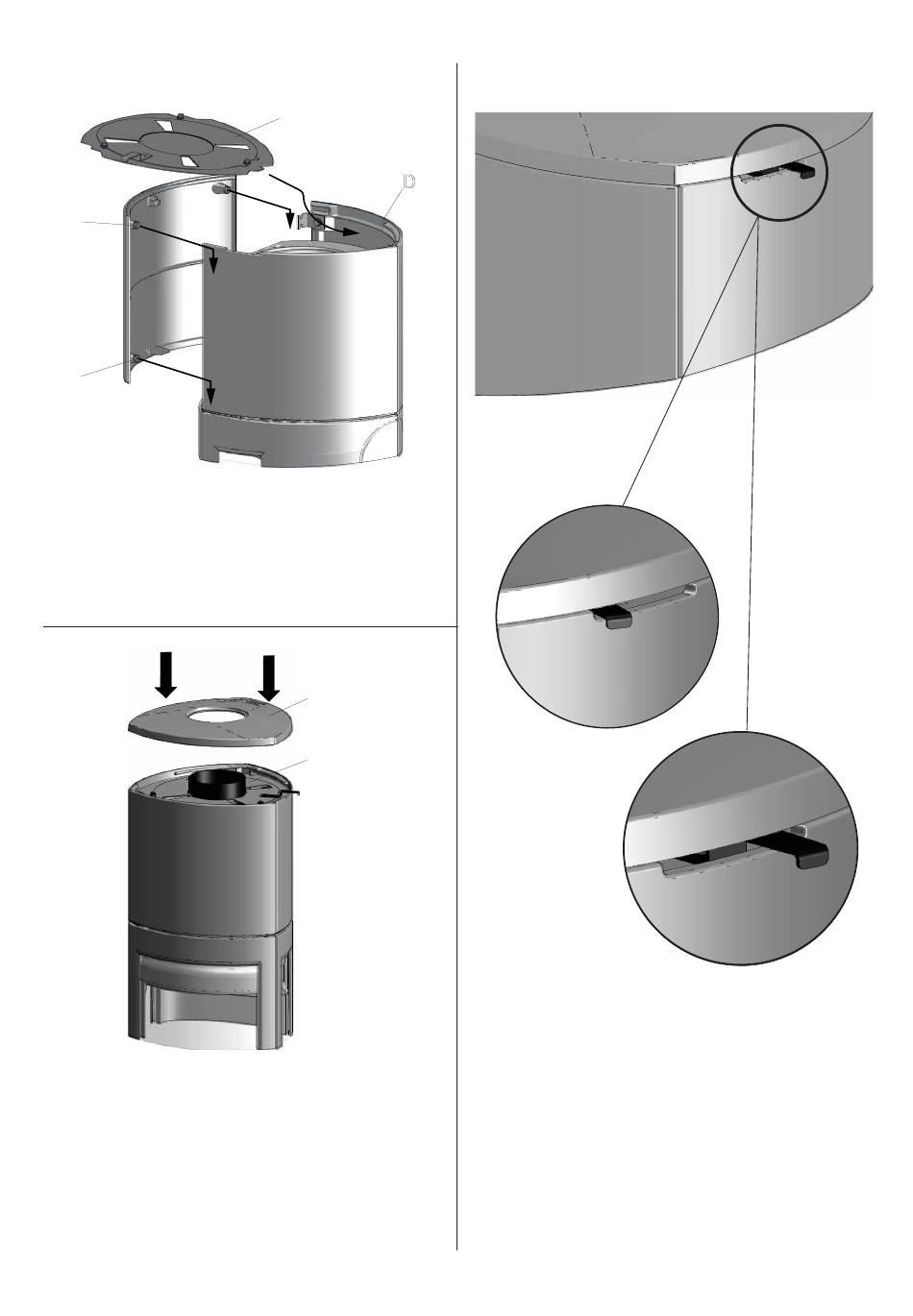 D