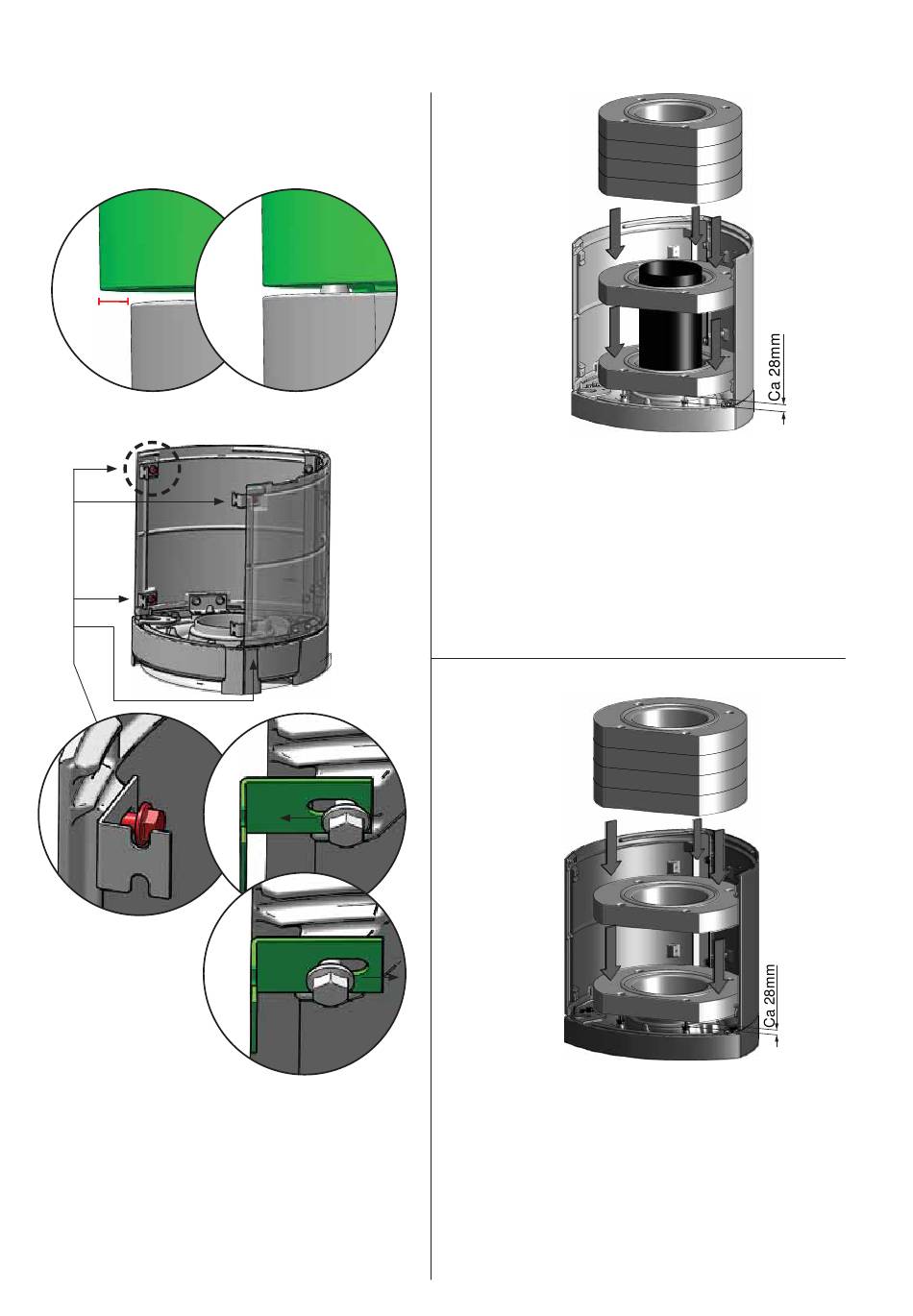 Ca 28mm

Ca 28mm