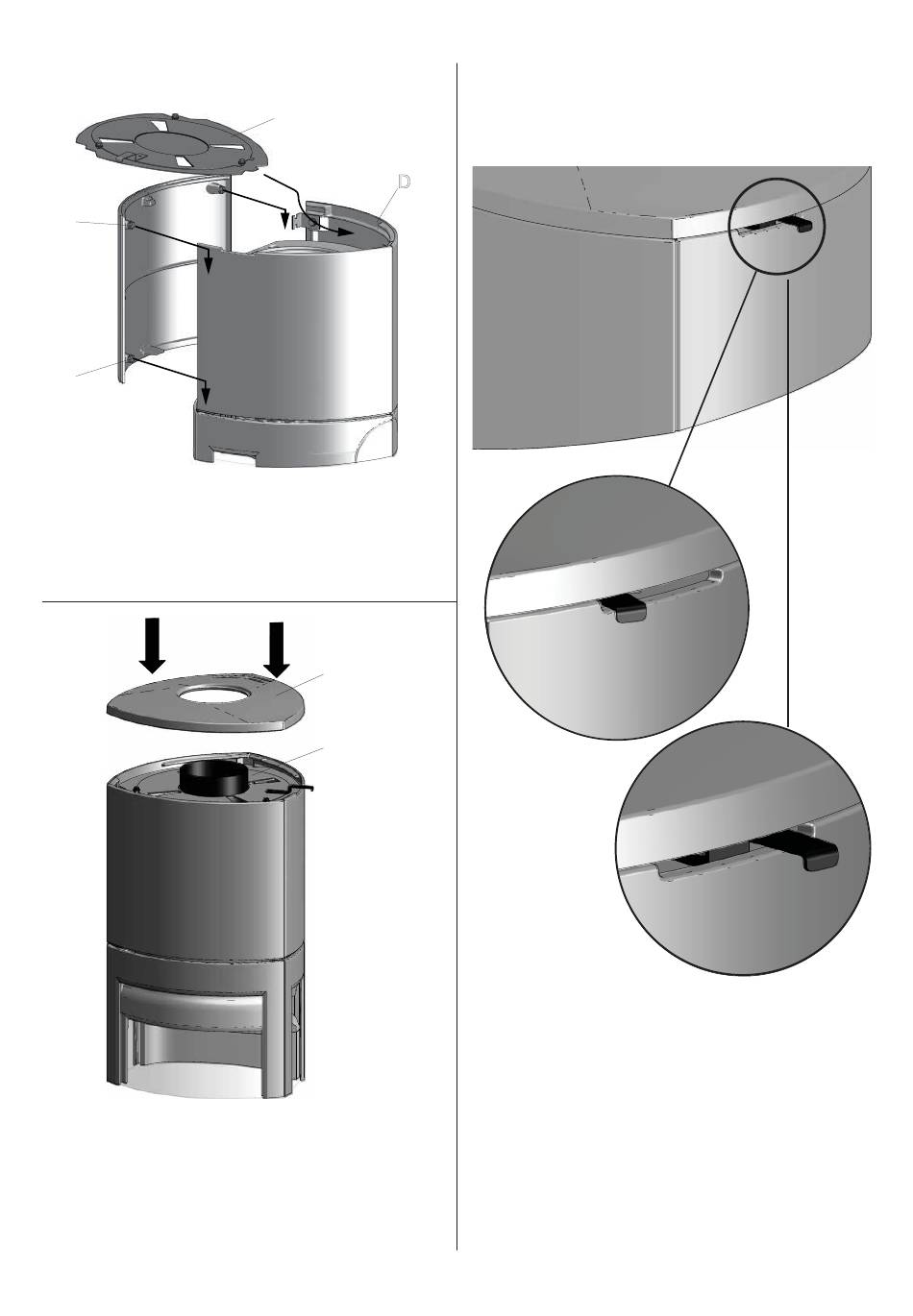 D