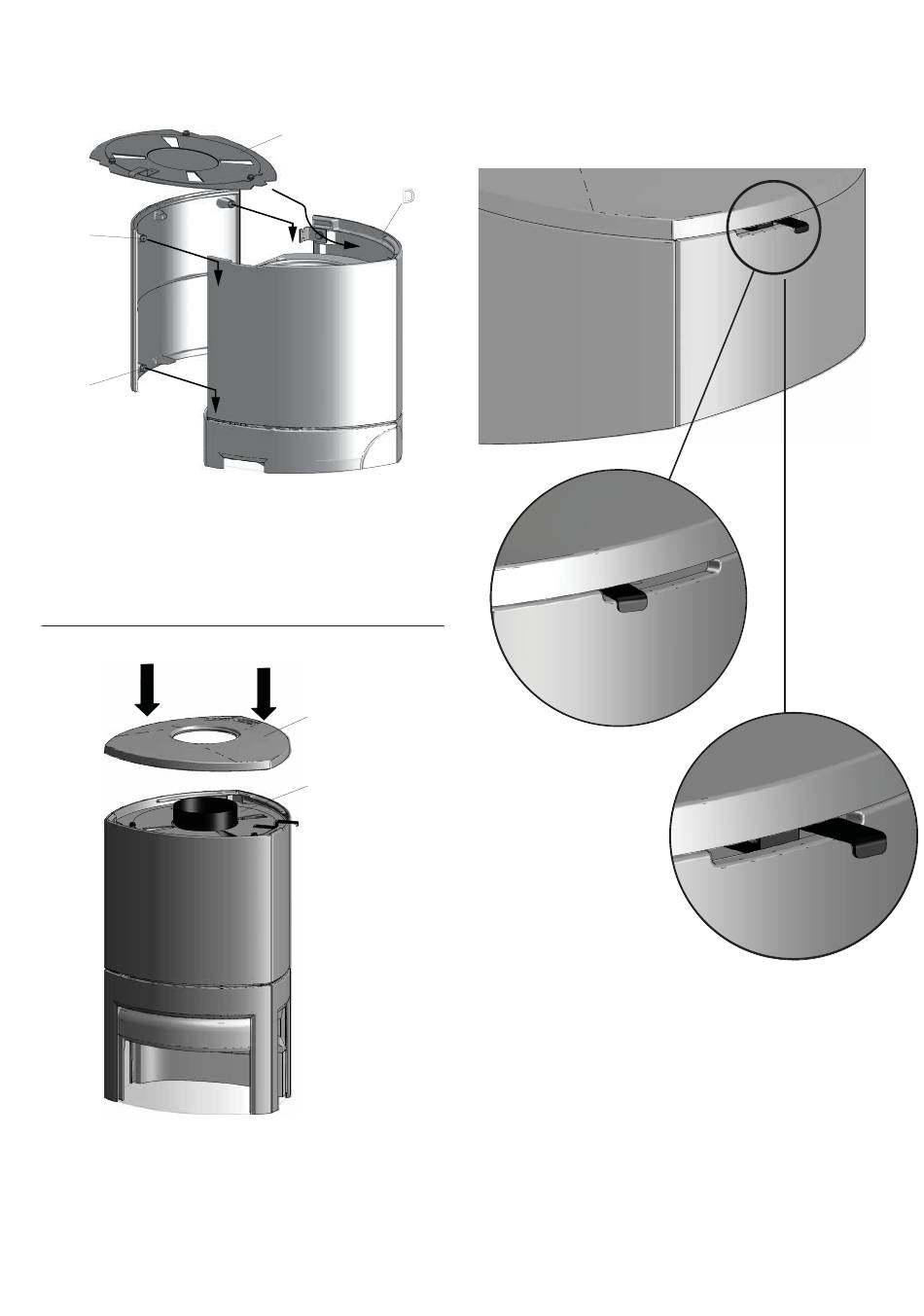 D