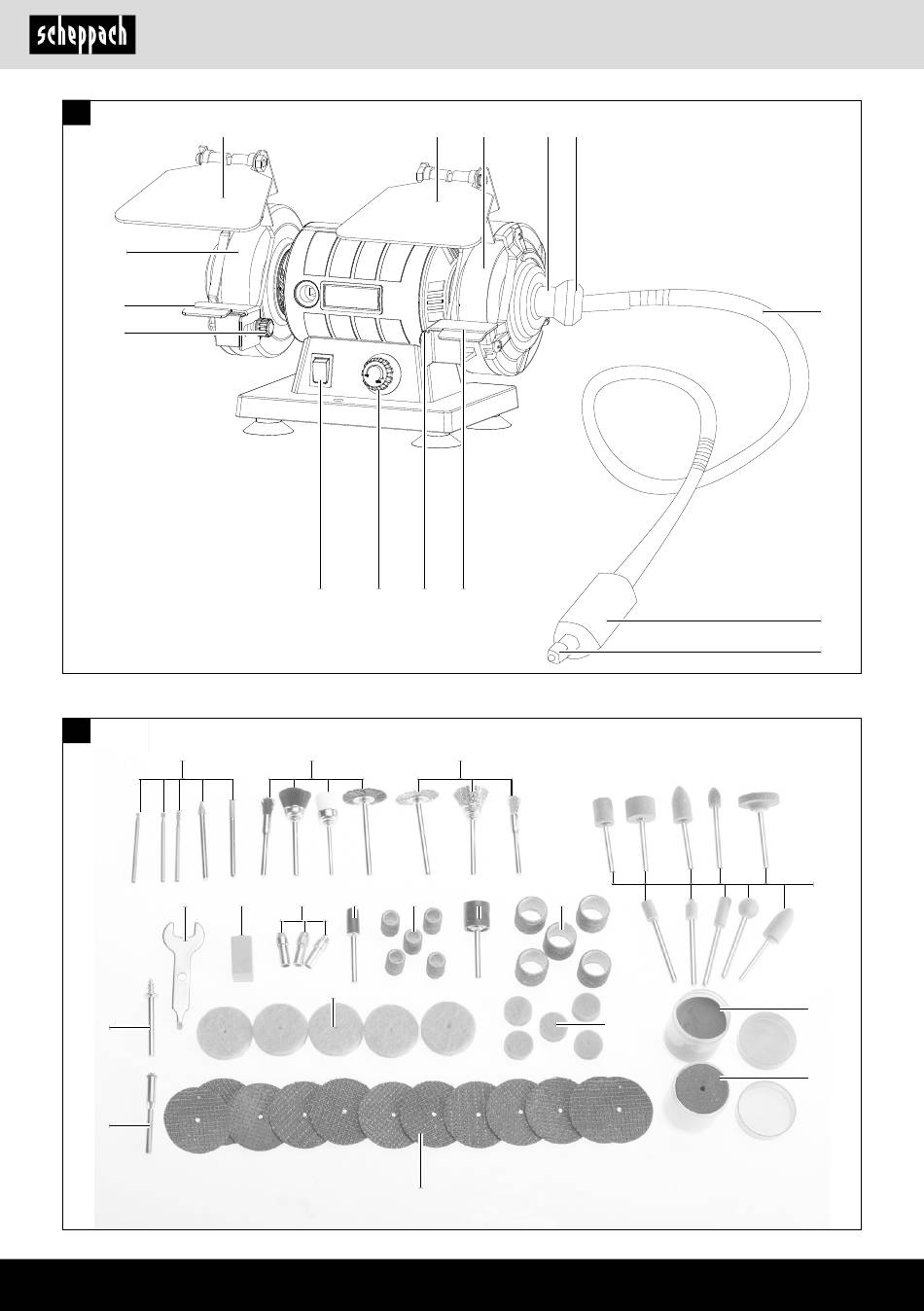 scheppach