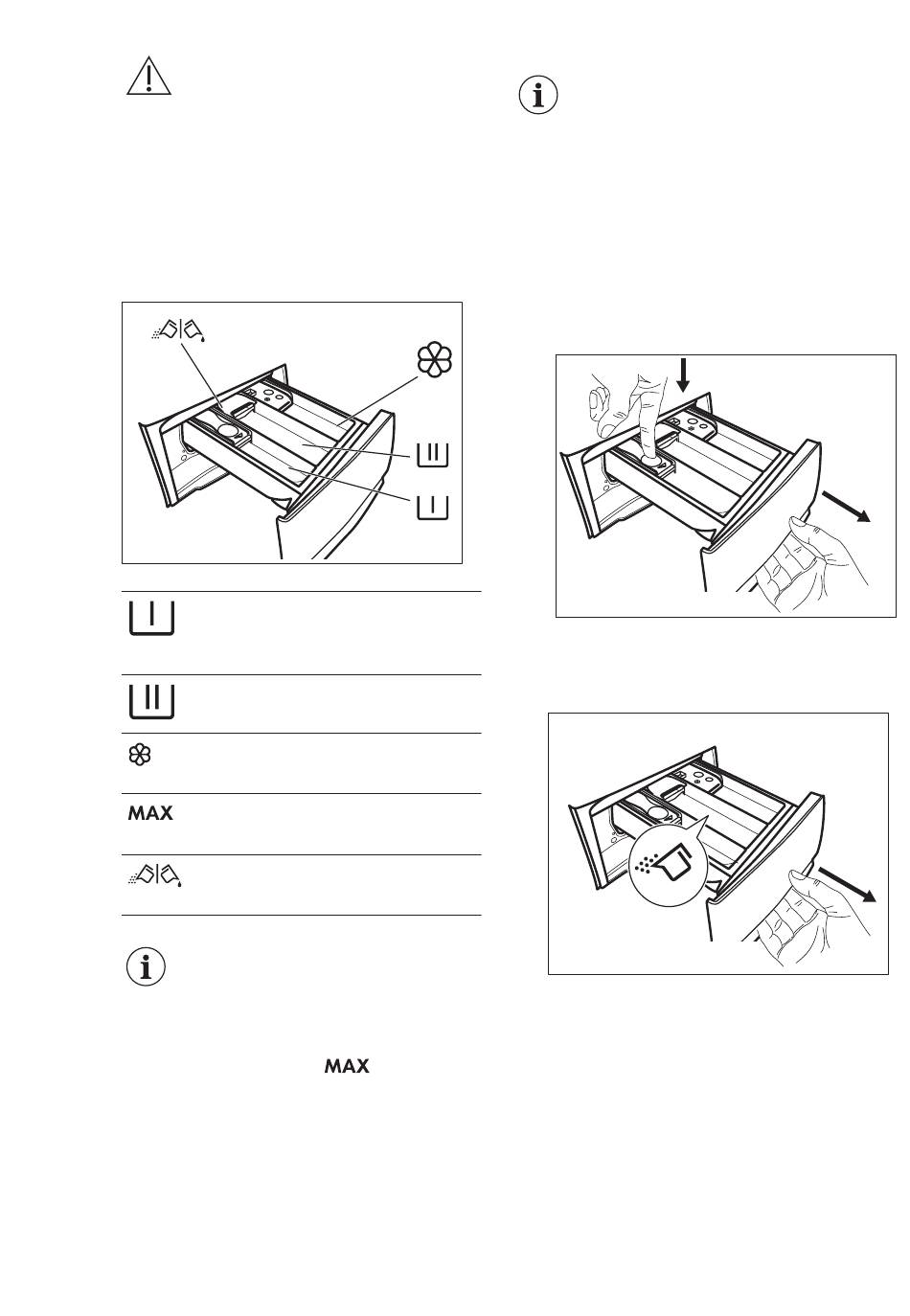 MAX

MAX