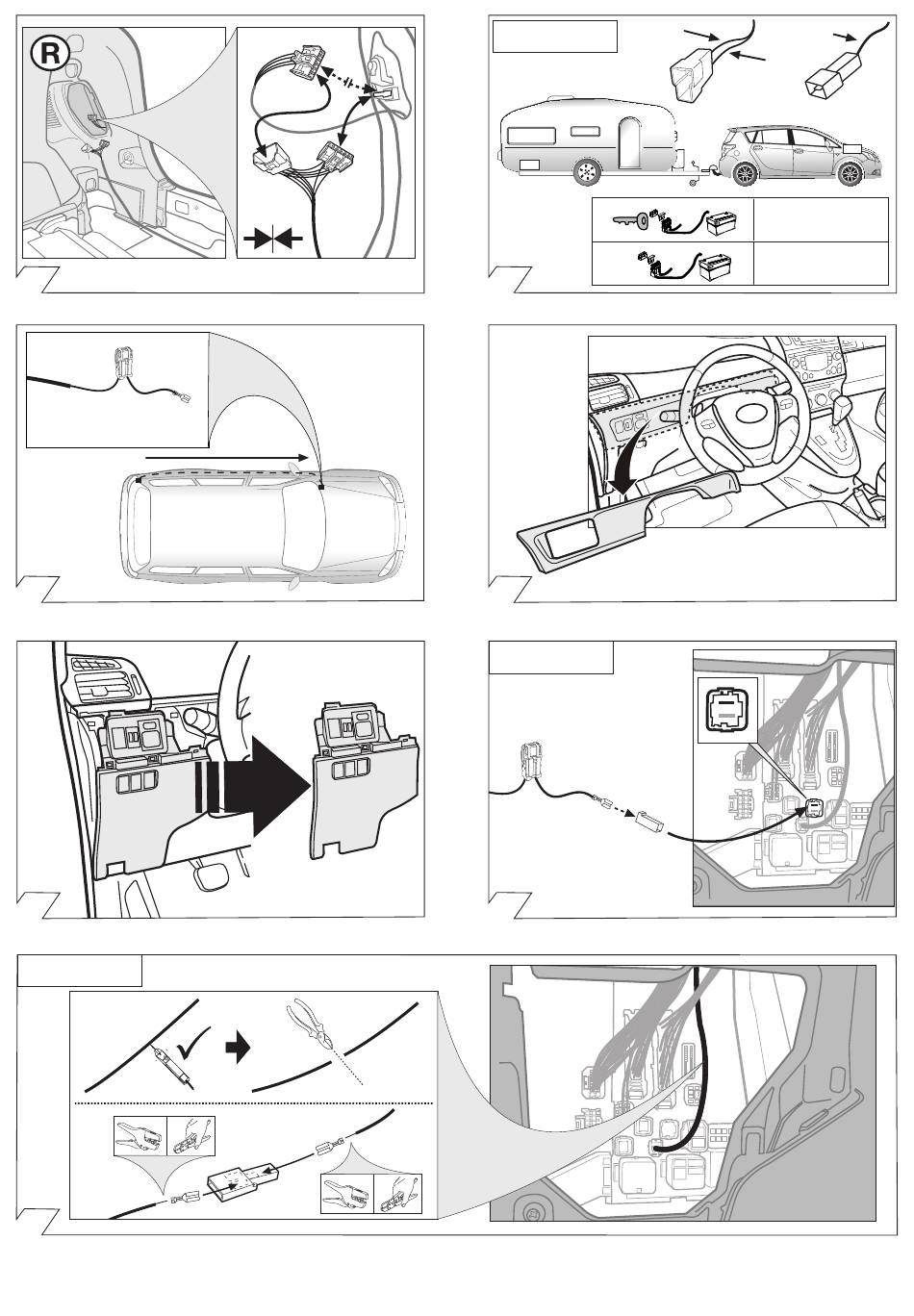 R