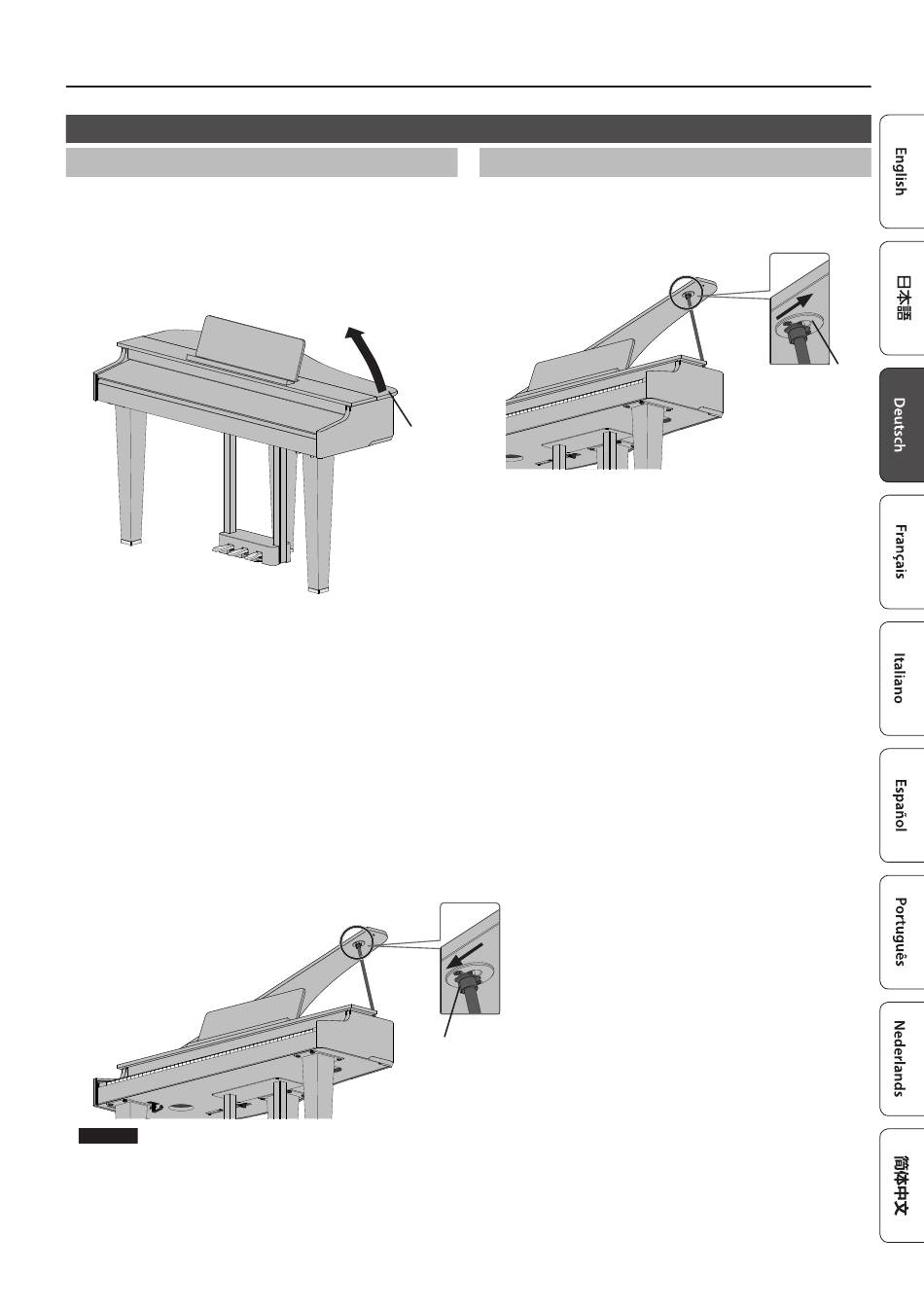 English

日本語

Deutsch

Français

Italiano

Español

Português

Nederlands

简体中文