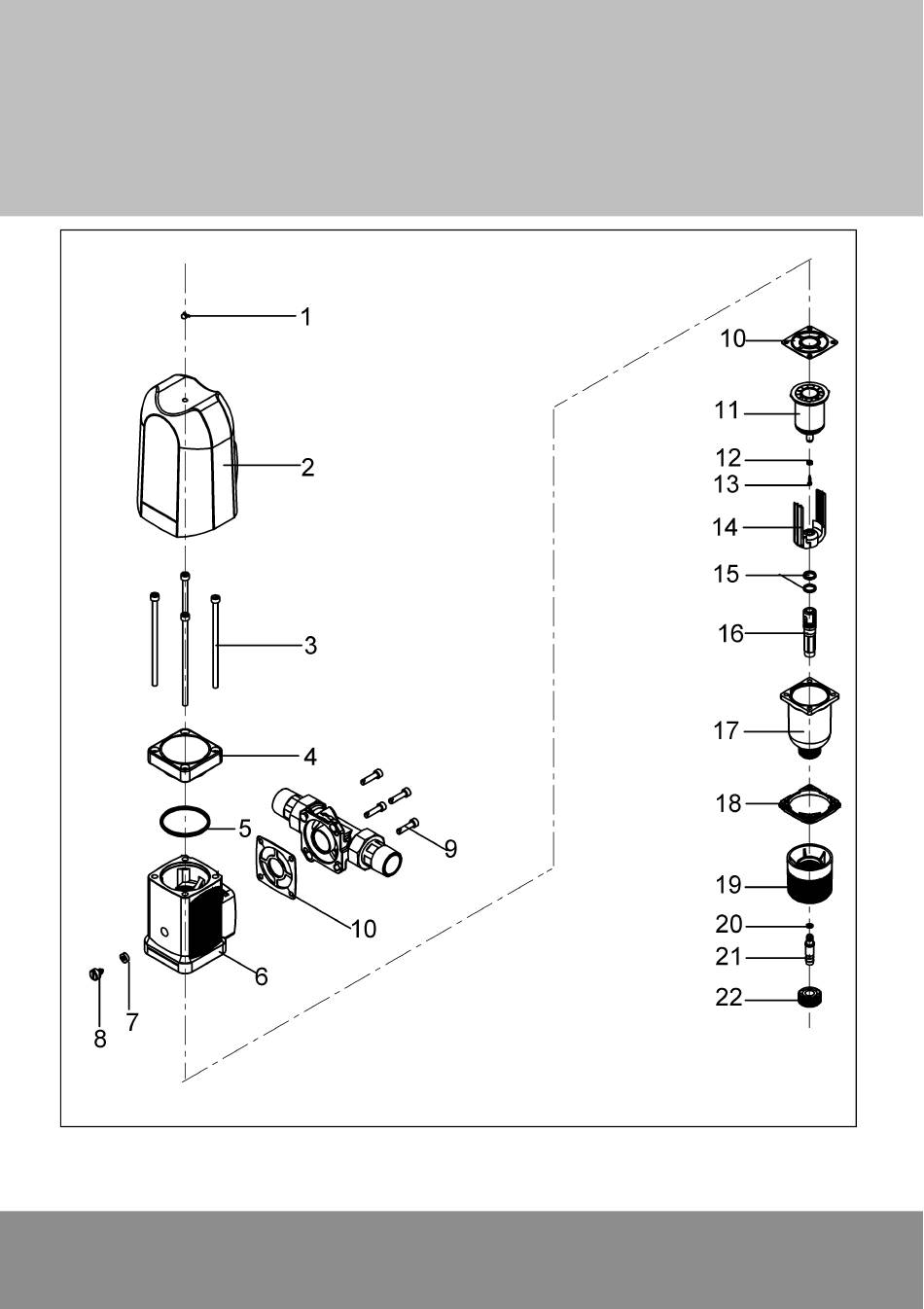 1
2
3
4
5
6
7
8
9
10
10
11
12
13
14
15
16
17
18
19
20
21
22