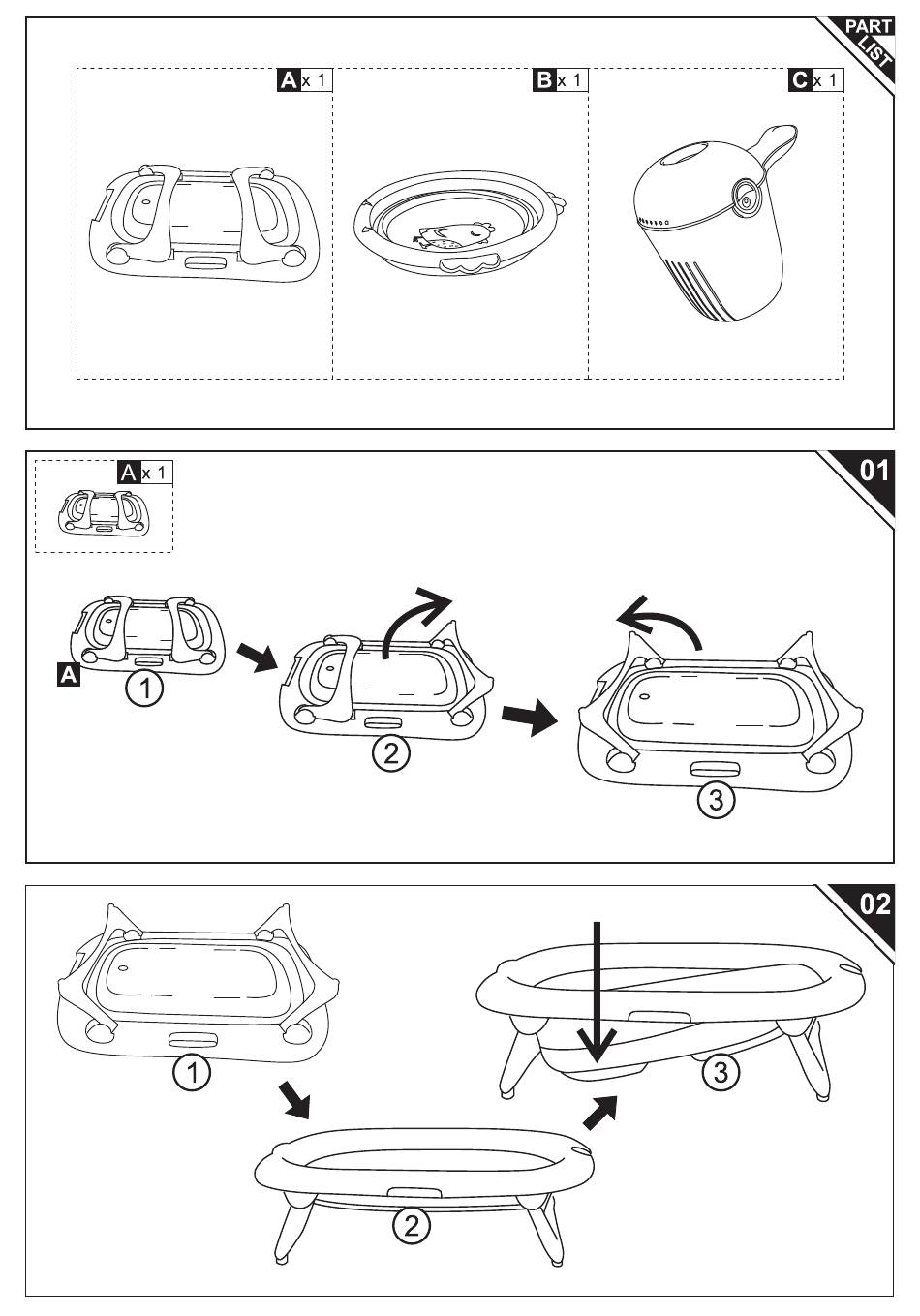 PART LIST

A x 1

B x 1

C x 1

01

A x 1

A

1

2

3

02

1

2

3