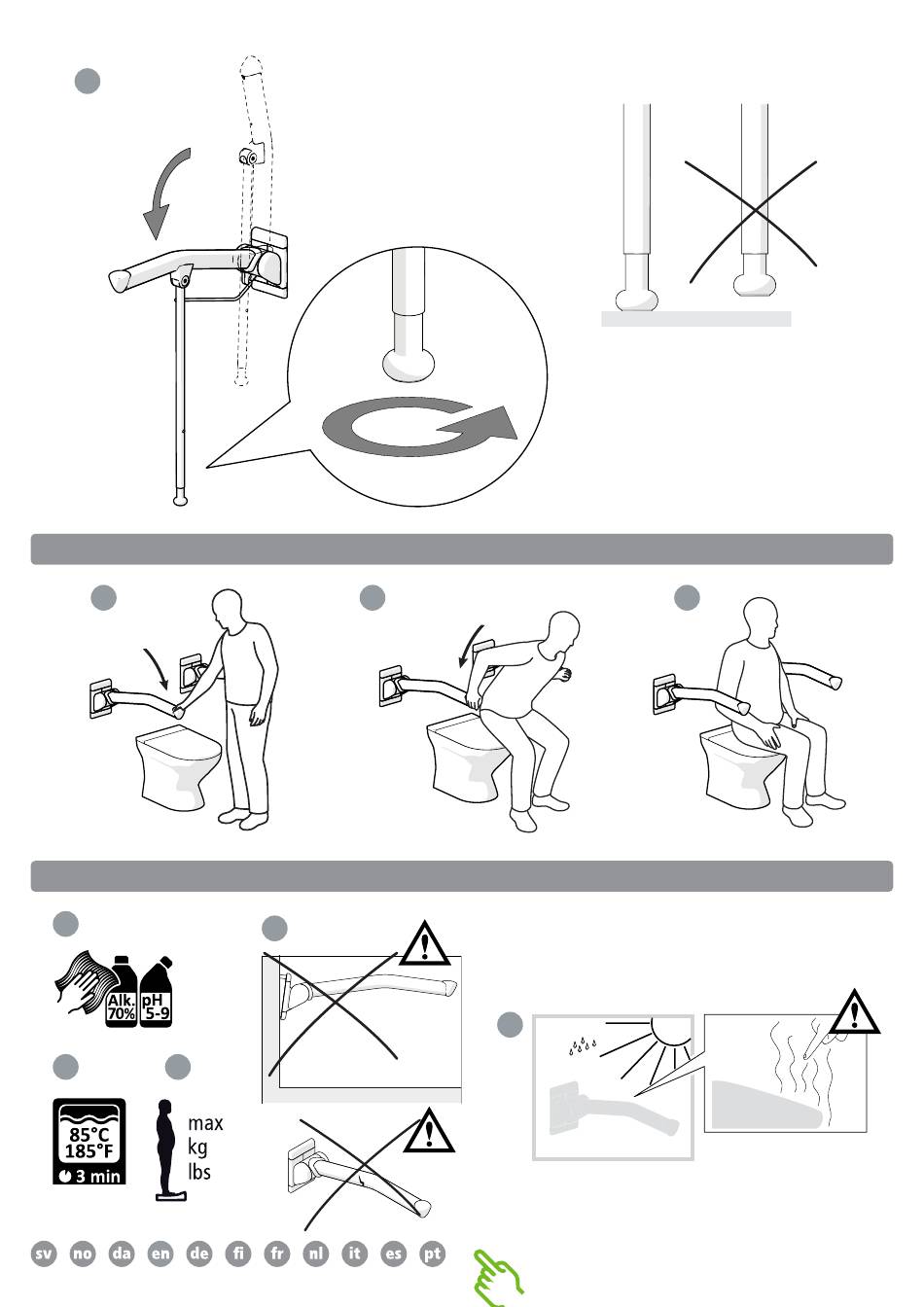 Alk. 70%
pH 5-9

85°C
185°F
3 min

max
kg
lbs

sv no da en de fi fr nl it es pt