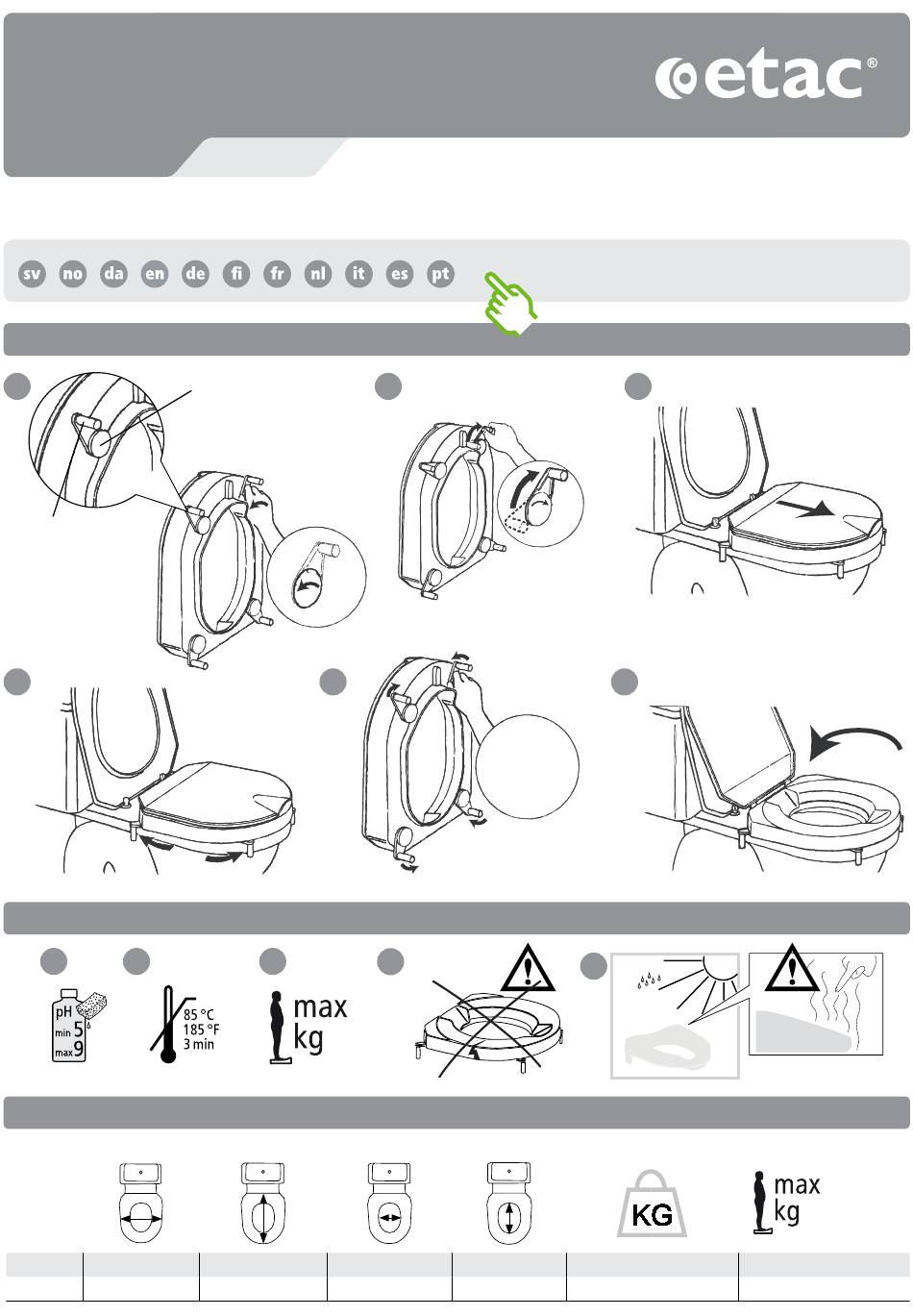 etac®

sv no da en de fi fr nl it es pt

pH min 5 max 9

85 °C
185 °F
3 min

max
kg

KG

max
kg