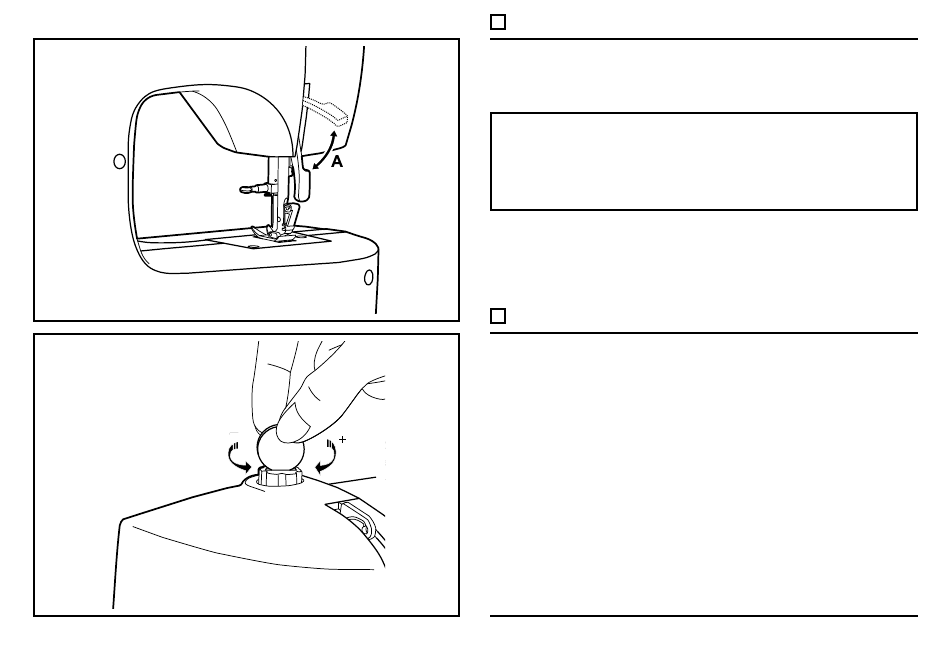 A

+