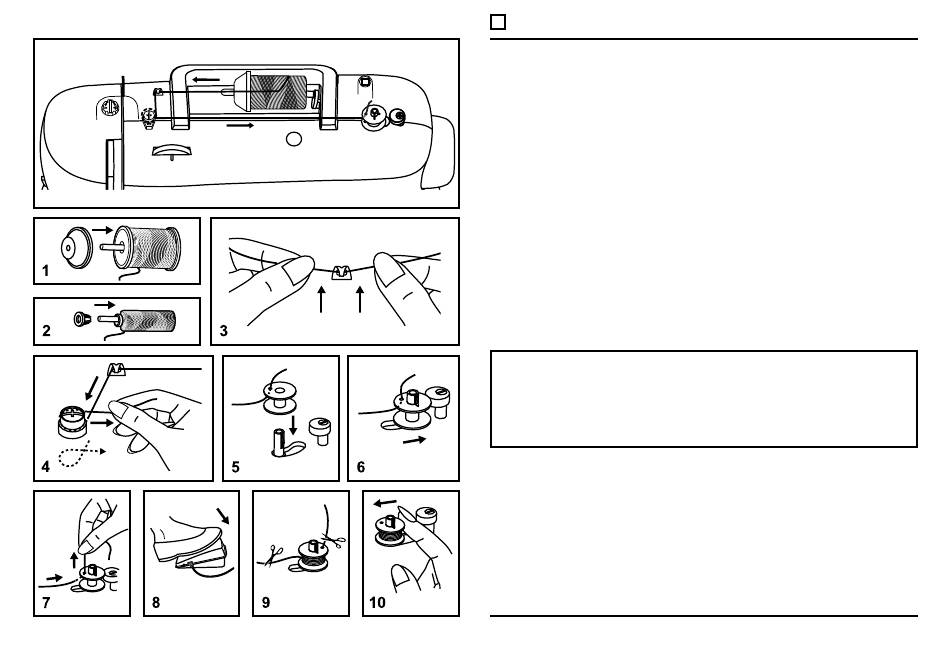 1

2

3

4

5

6

7

8

9

10