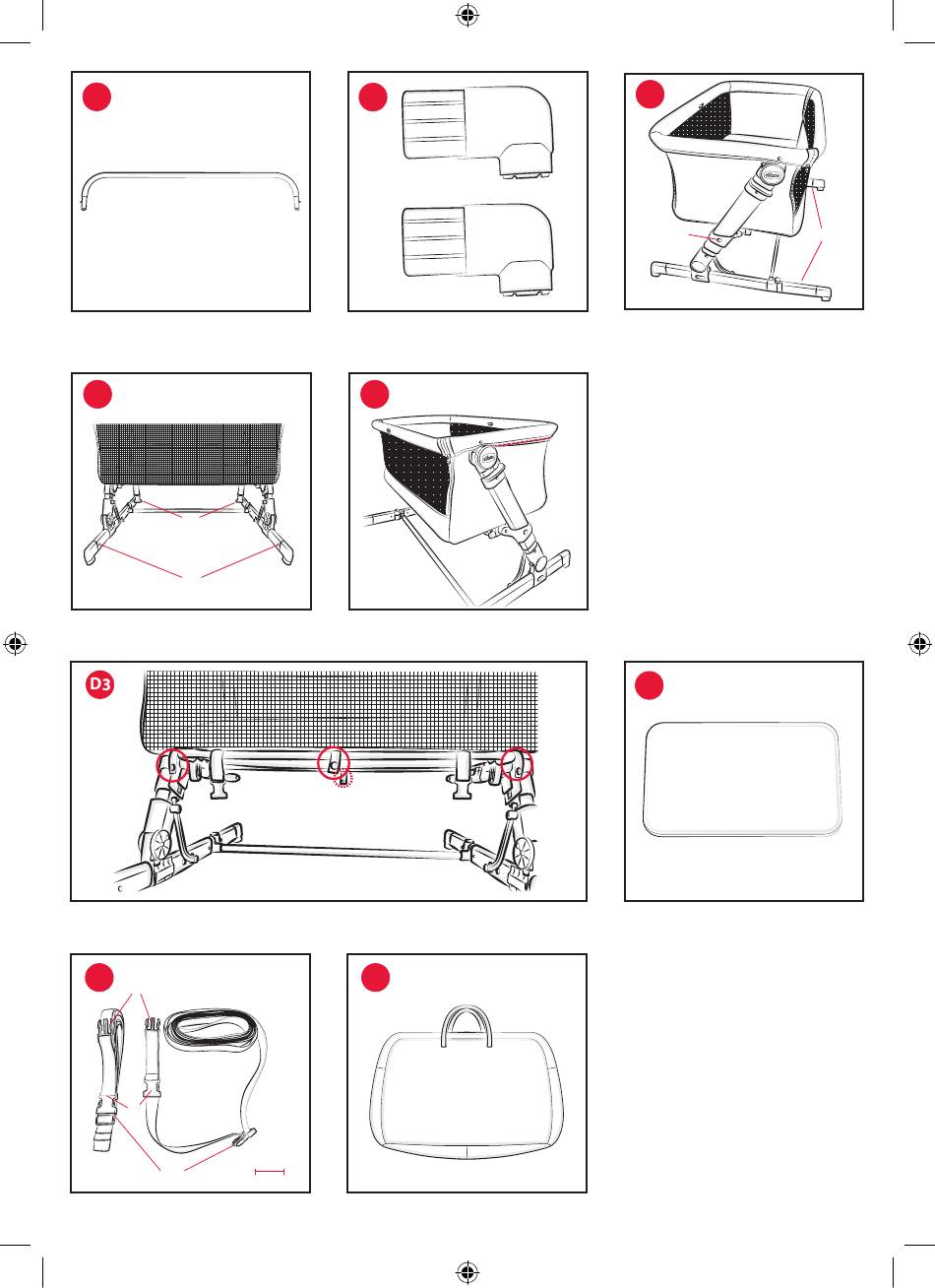 D3