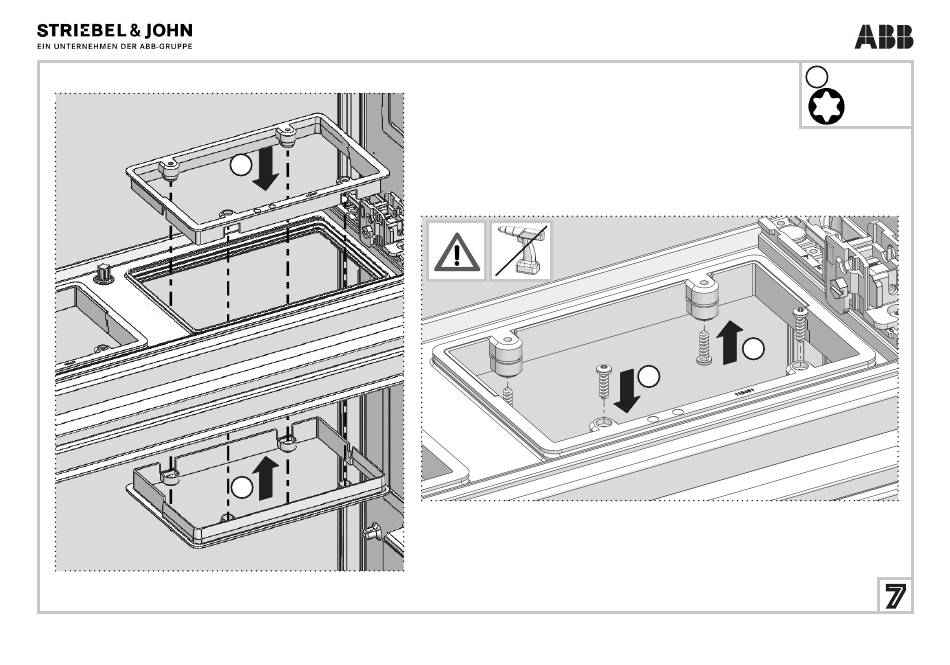 STRIEBEL & JOHN
EIN UNTERNEHMEN DER ABB-GRUPPE

ABB

7