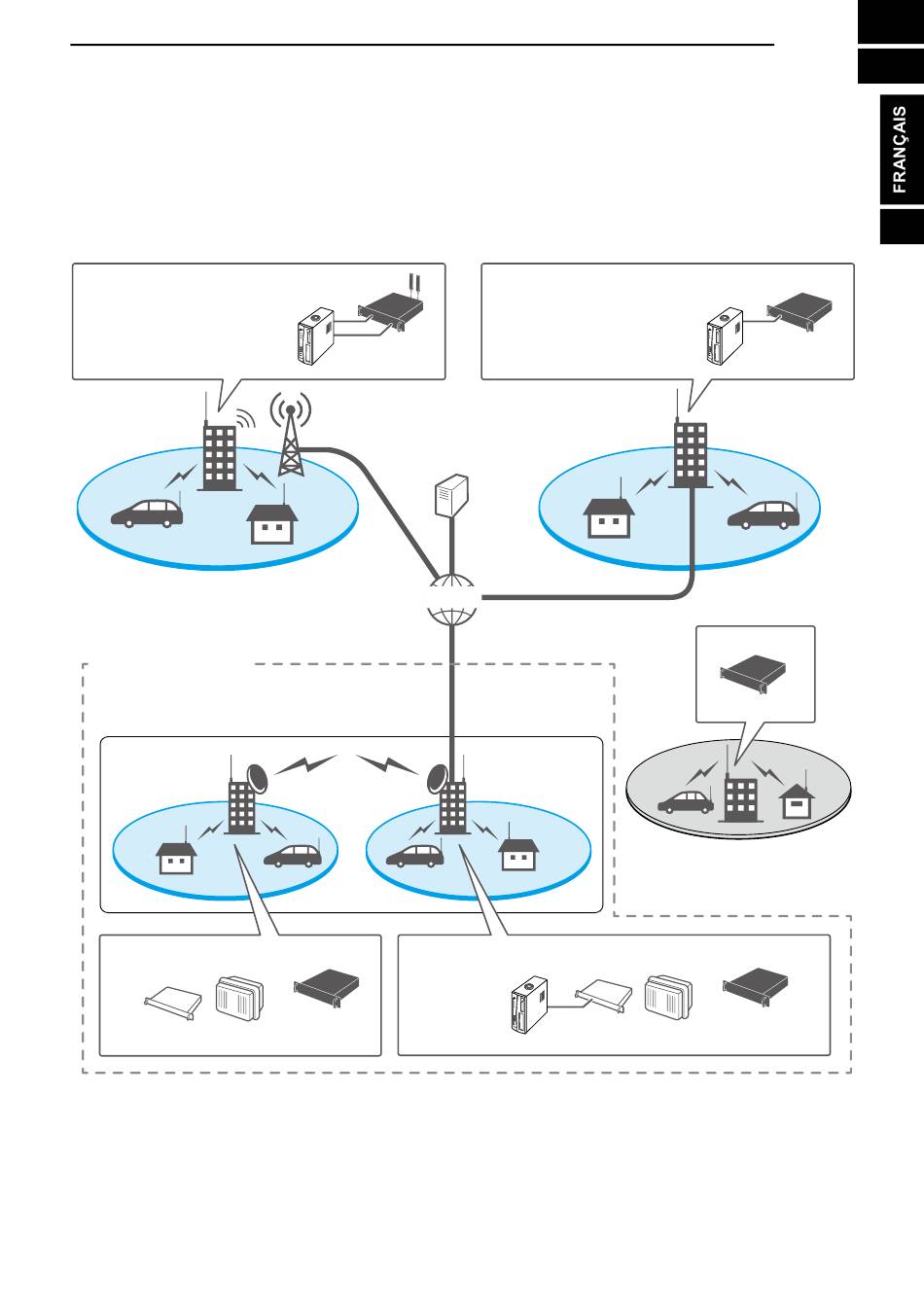 FRANÇAIS