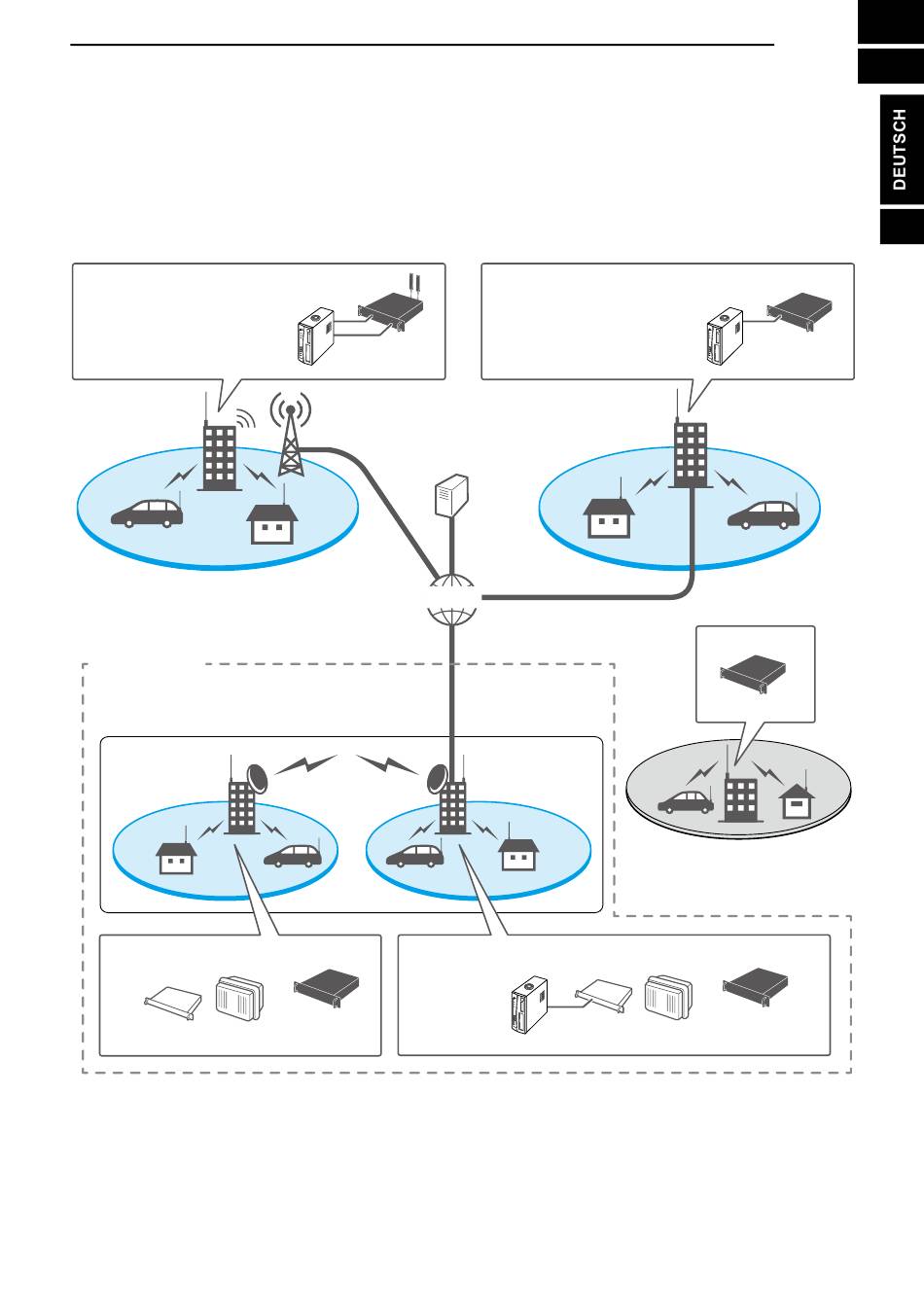 DEUTSCH