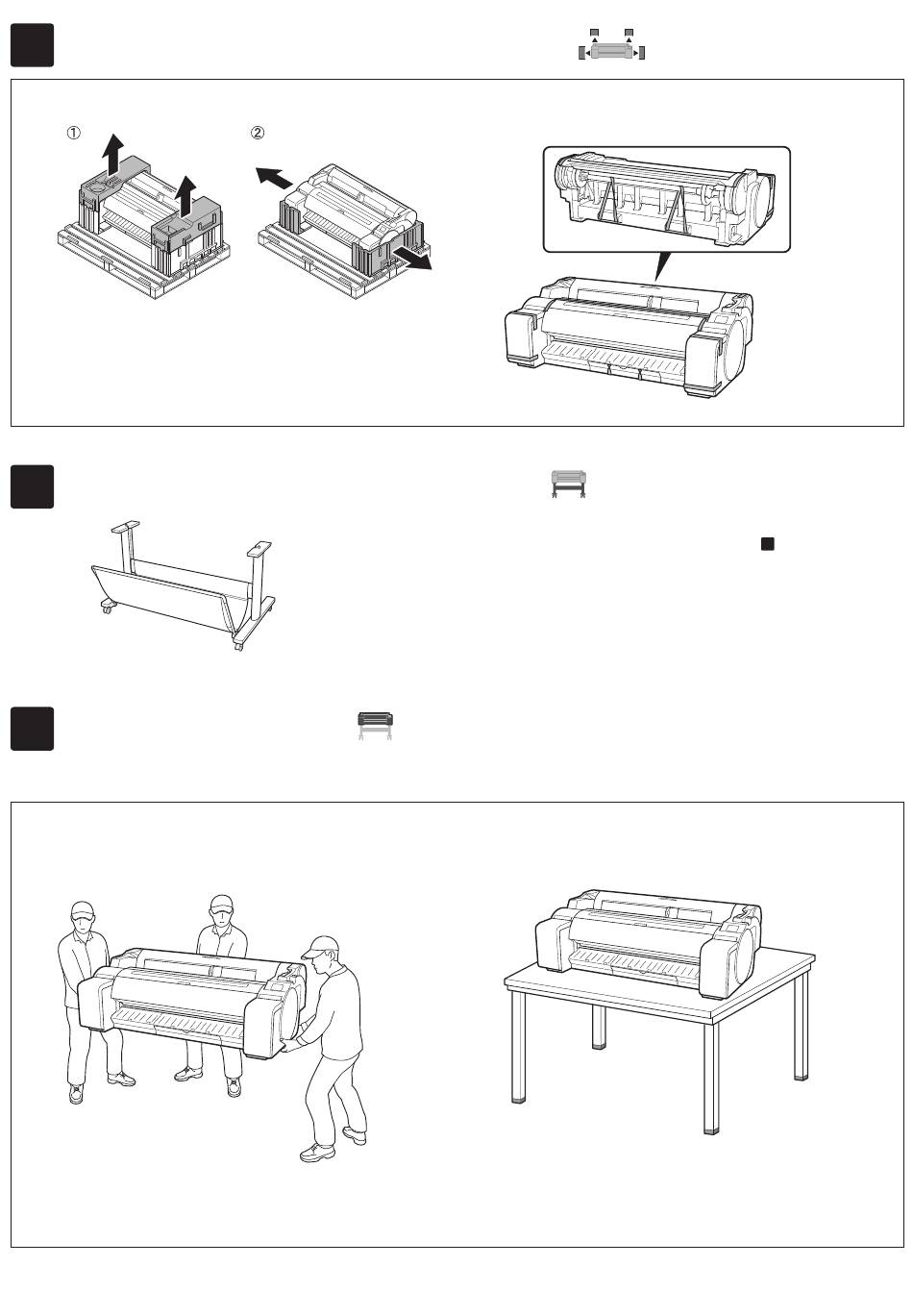 ①

②