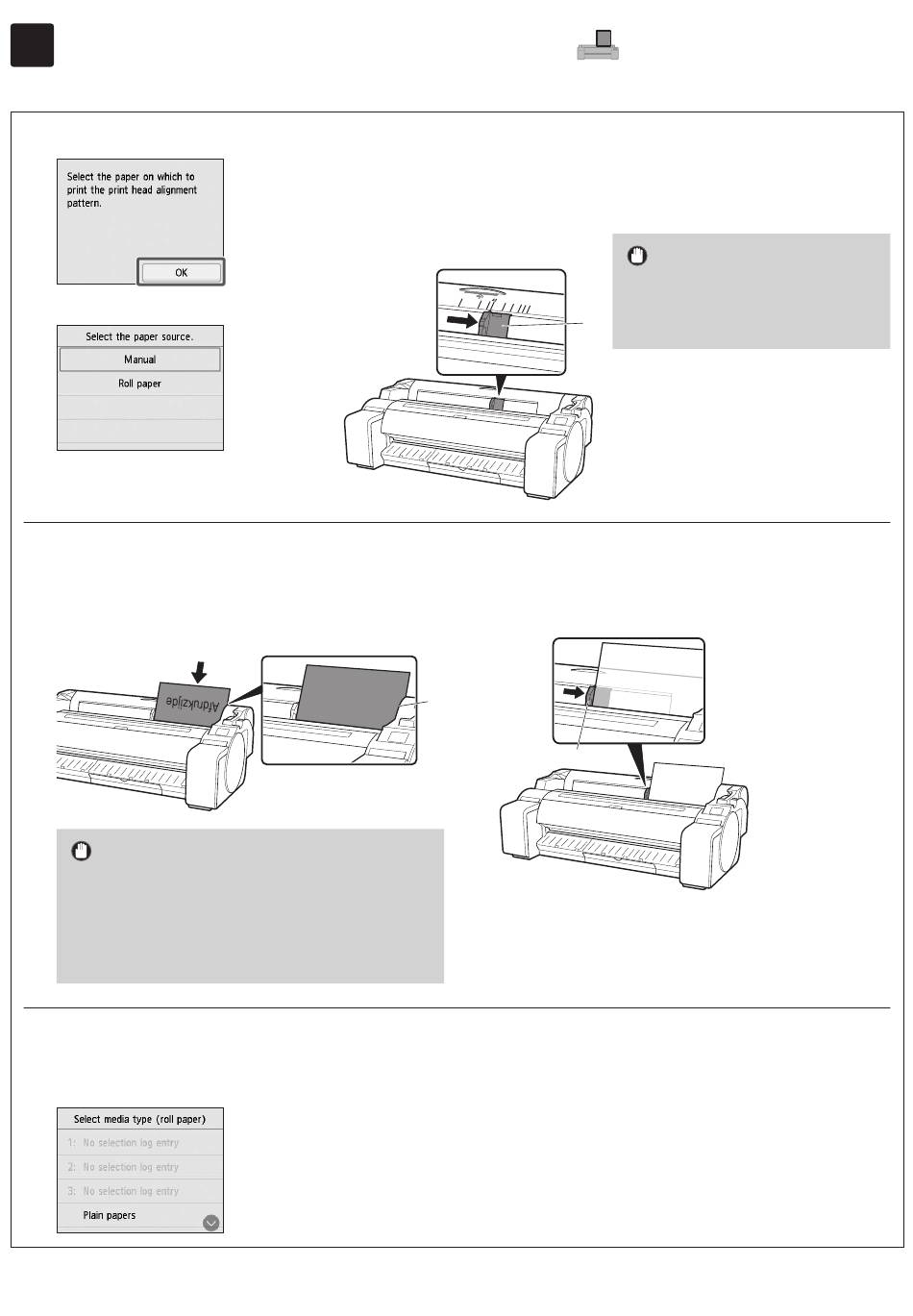 Select the paper on which to print the print head alignment pattern.

OK

Select the paper source.

Manual

Roll paper

Afdrukzijde

Select media type (roll paper)

1: No selection log entry

2: No selection log entry

3: No selection log entry

Plain papers