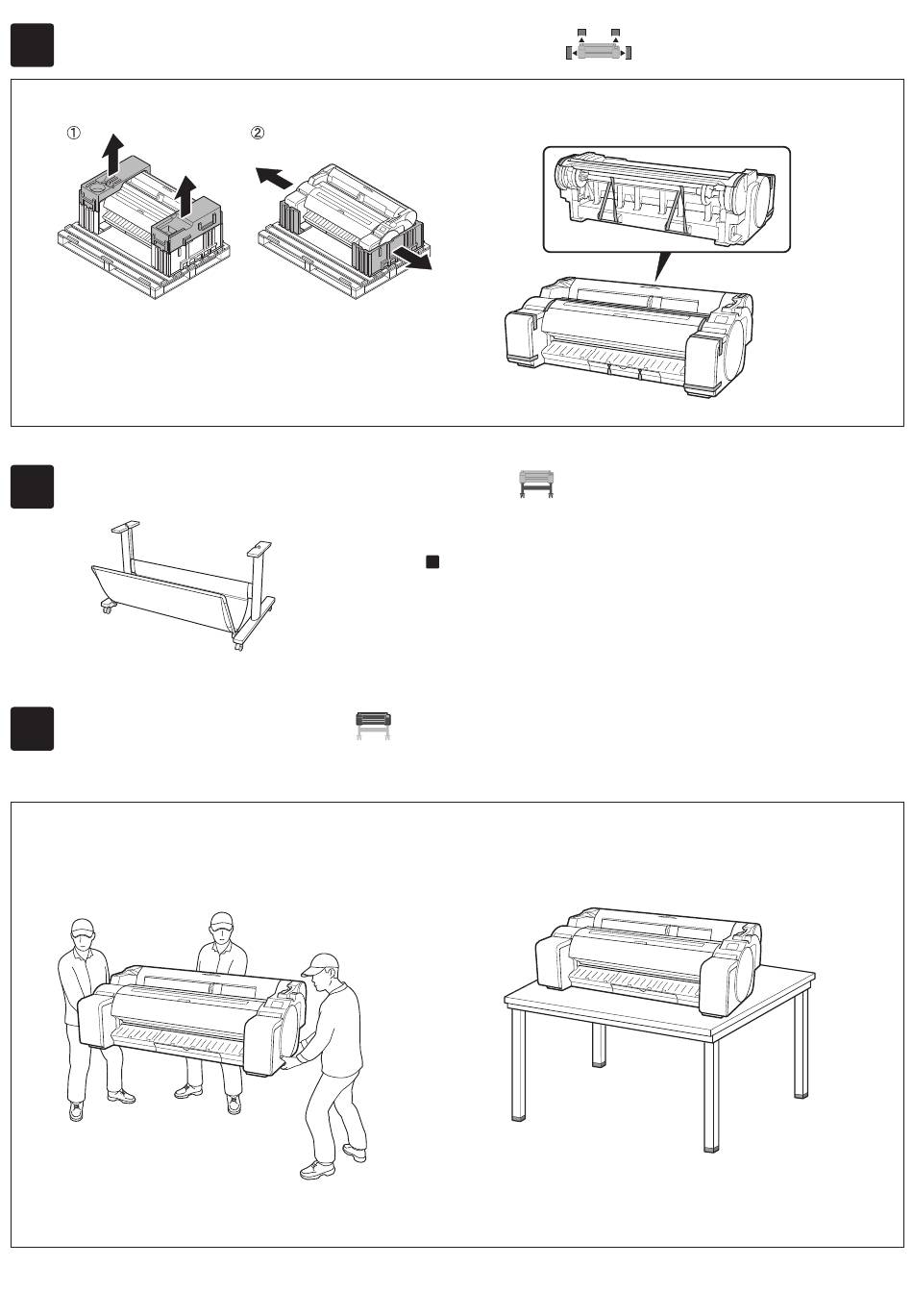 ①

②