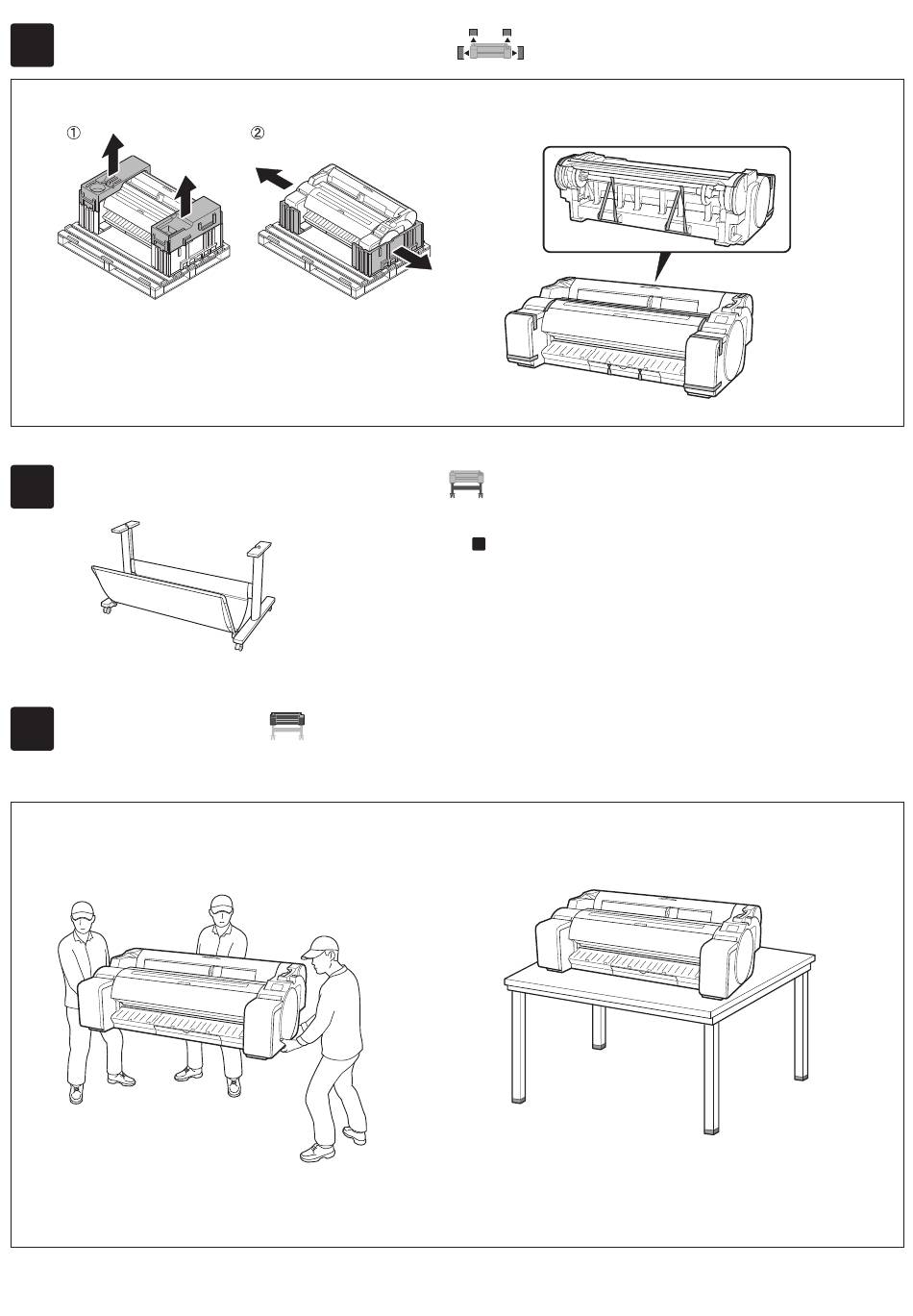 ①

②