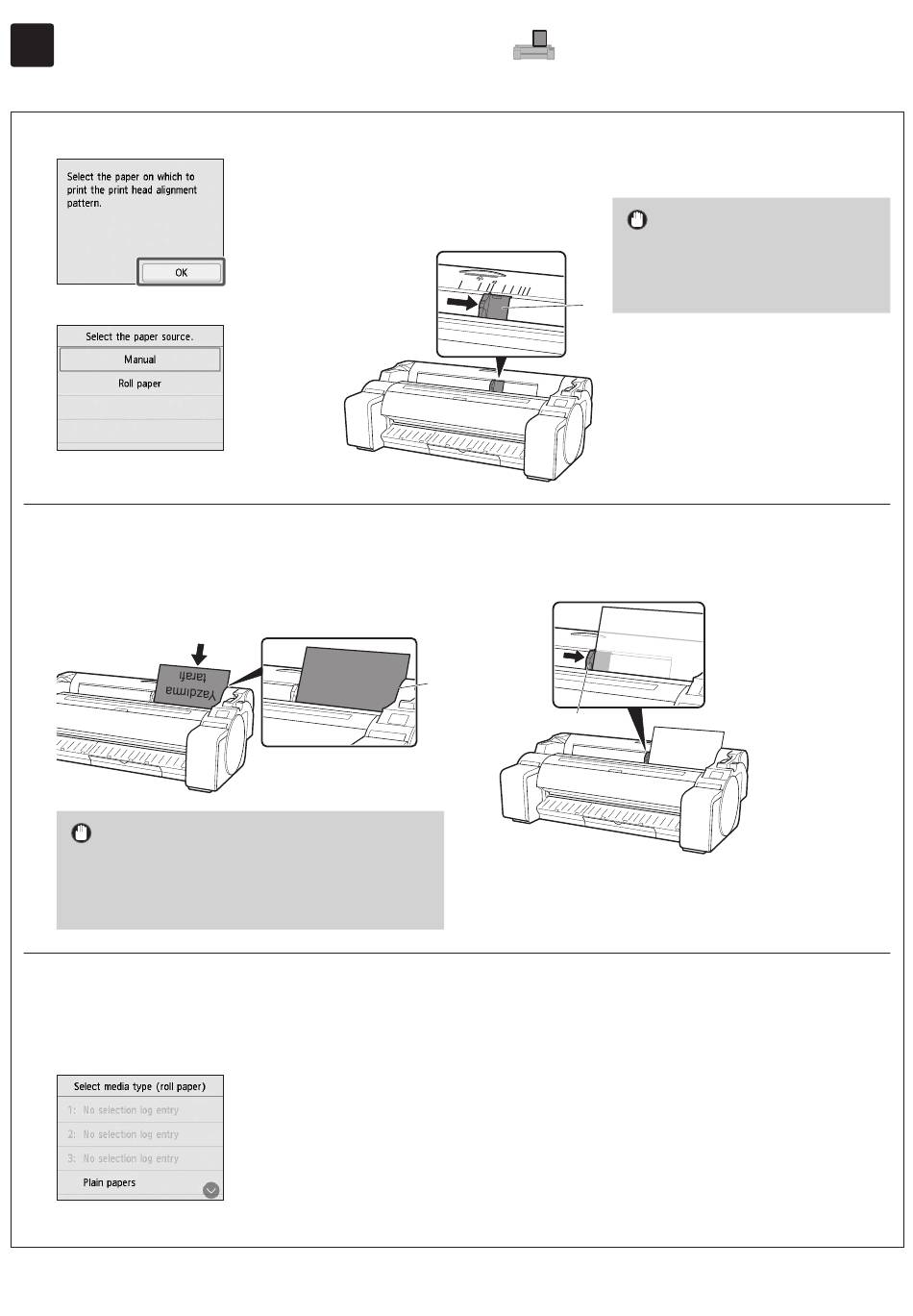 Select the paper on which to print the print head alignment pattern.

OK

Select the paper source.

Manual

Roll paper

Yazdırma tarafı

Select media type (roll paper)

1: No selection log entry

2: No selection log entry

3: No selection log entry

Plain papers