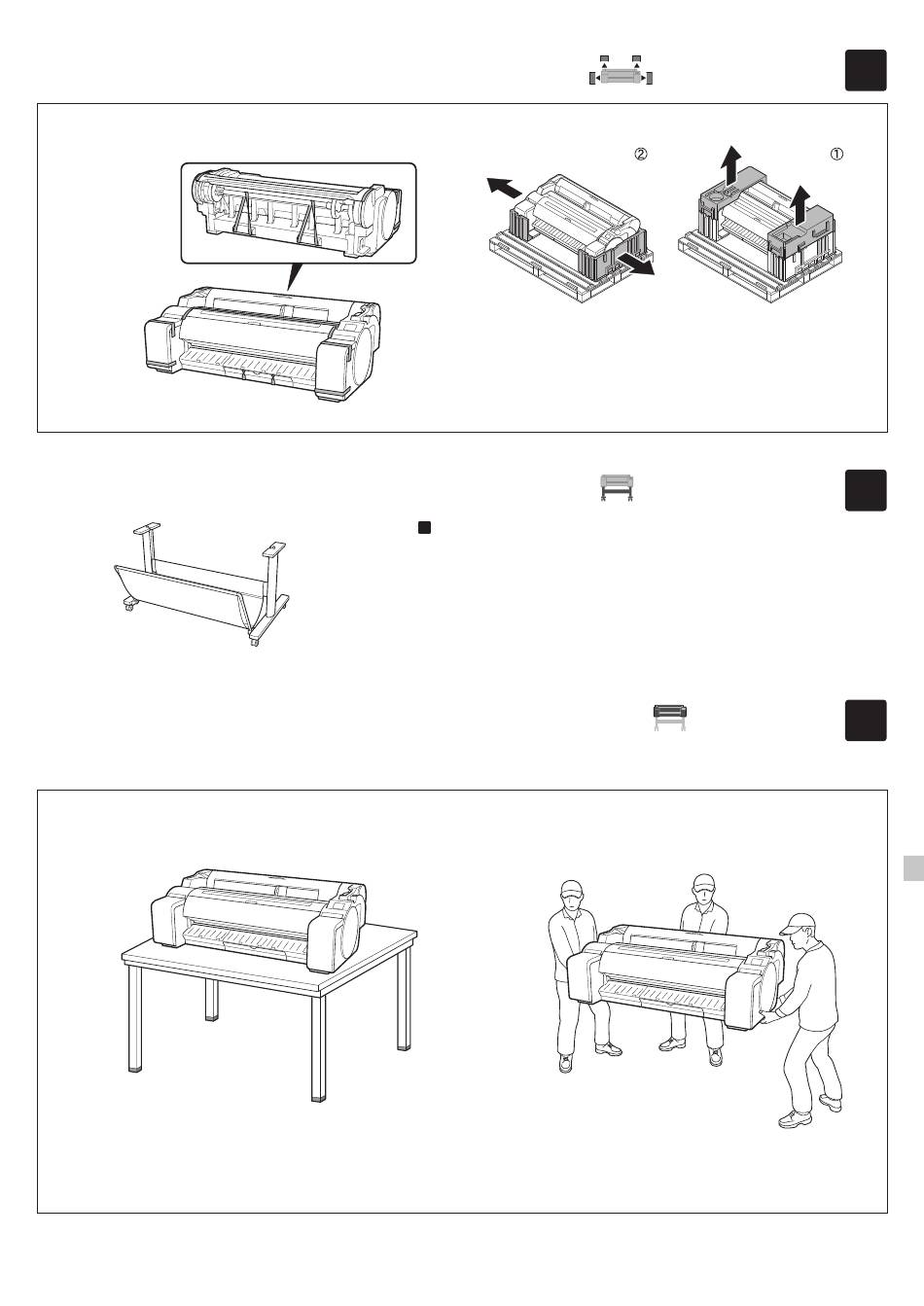 ② ①