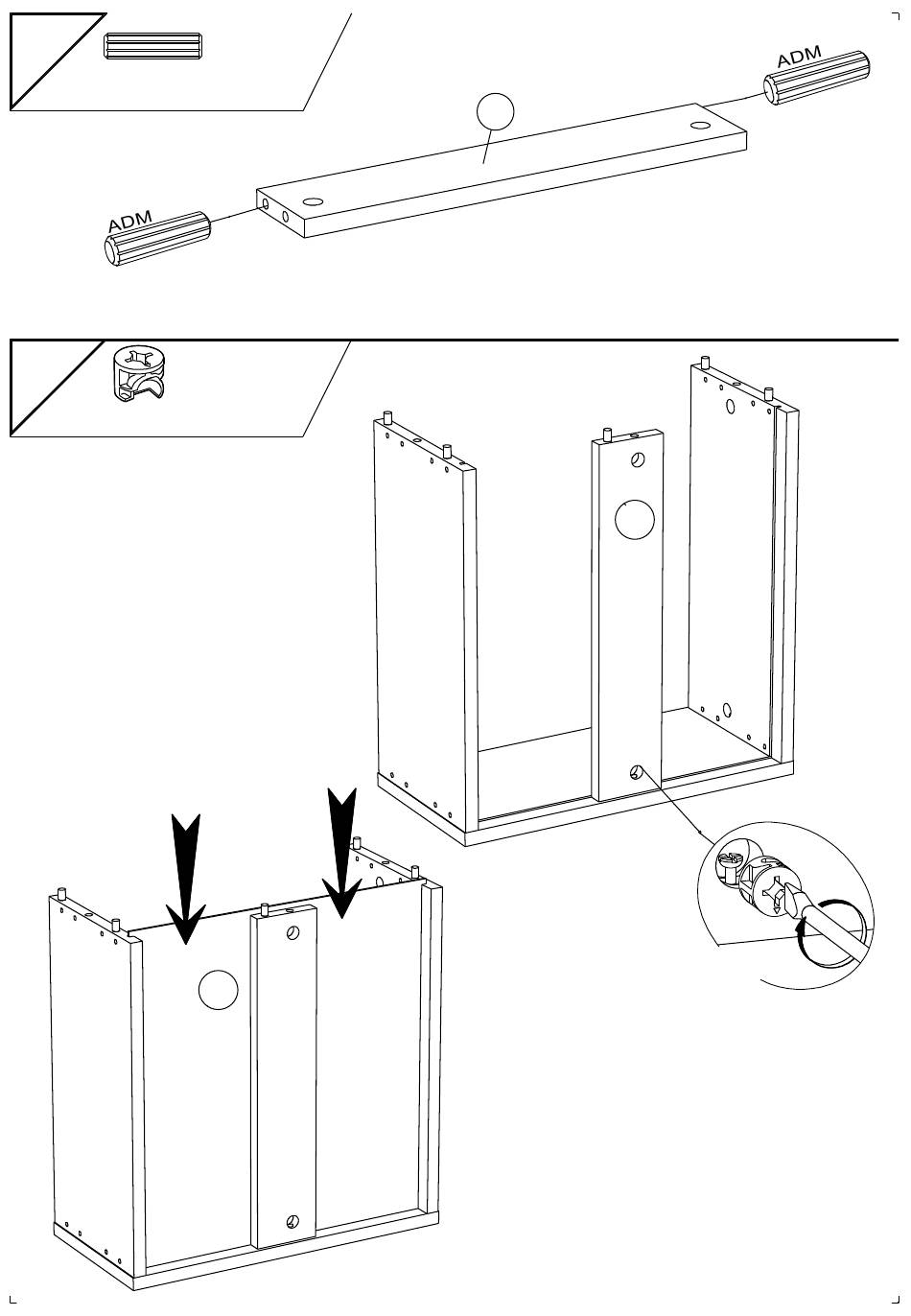 ADM

ADM