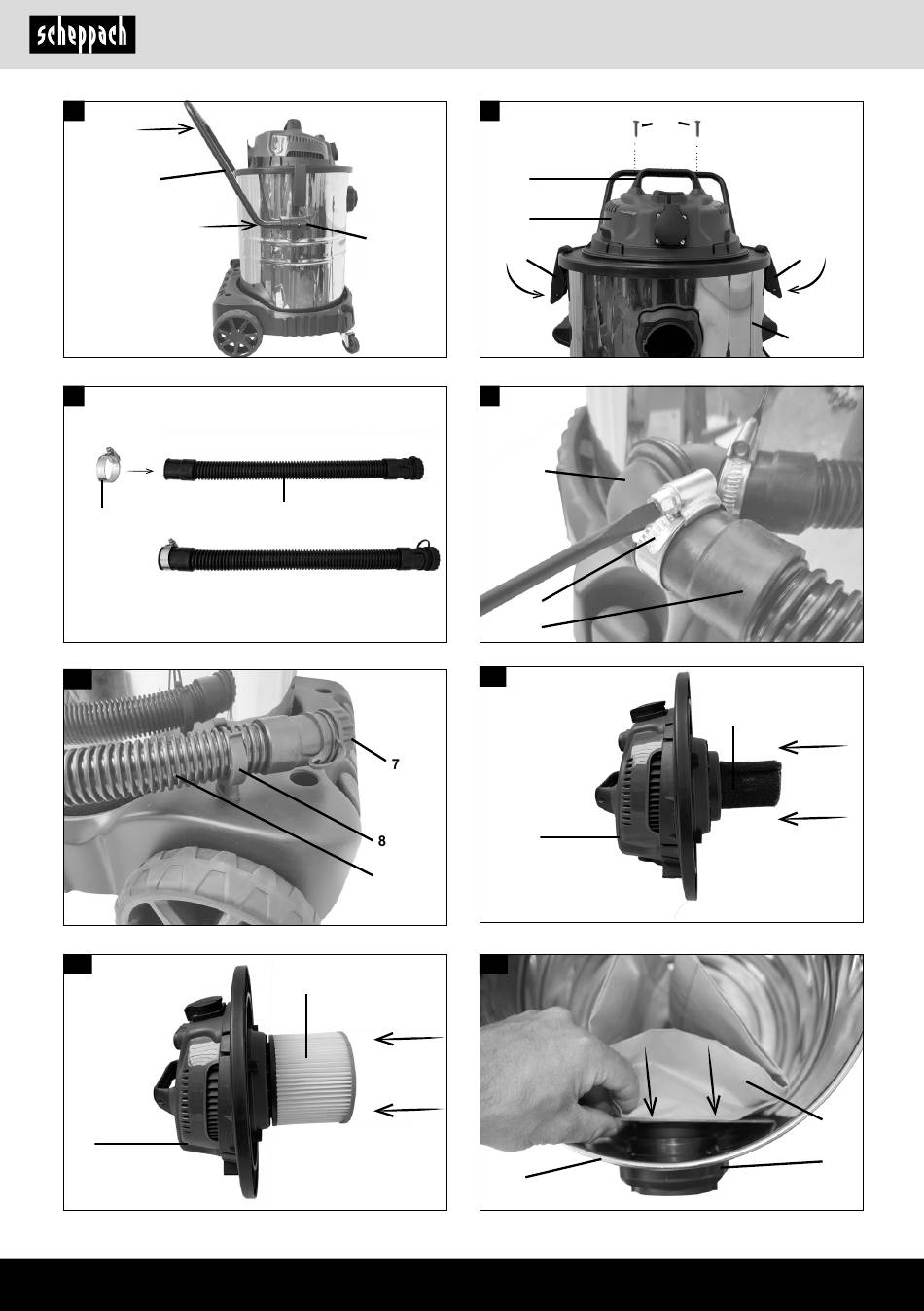 scheppach

7

8