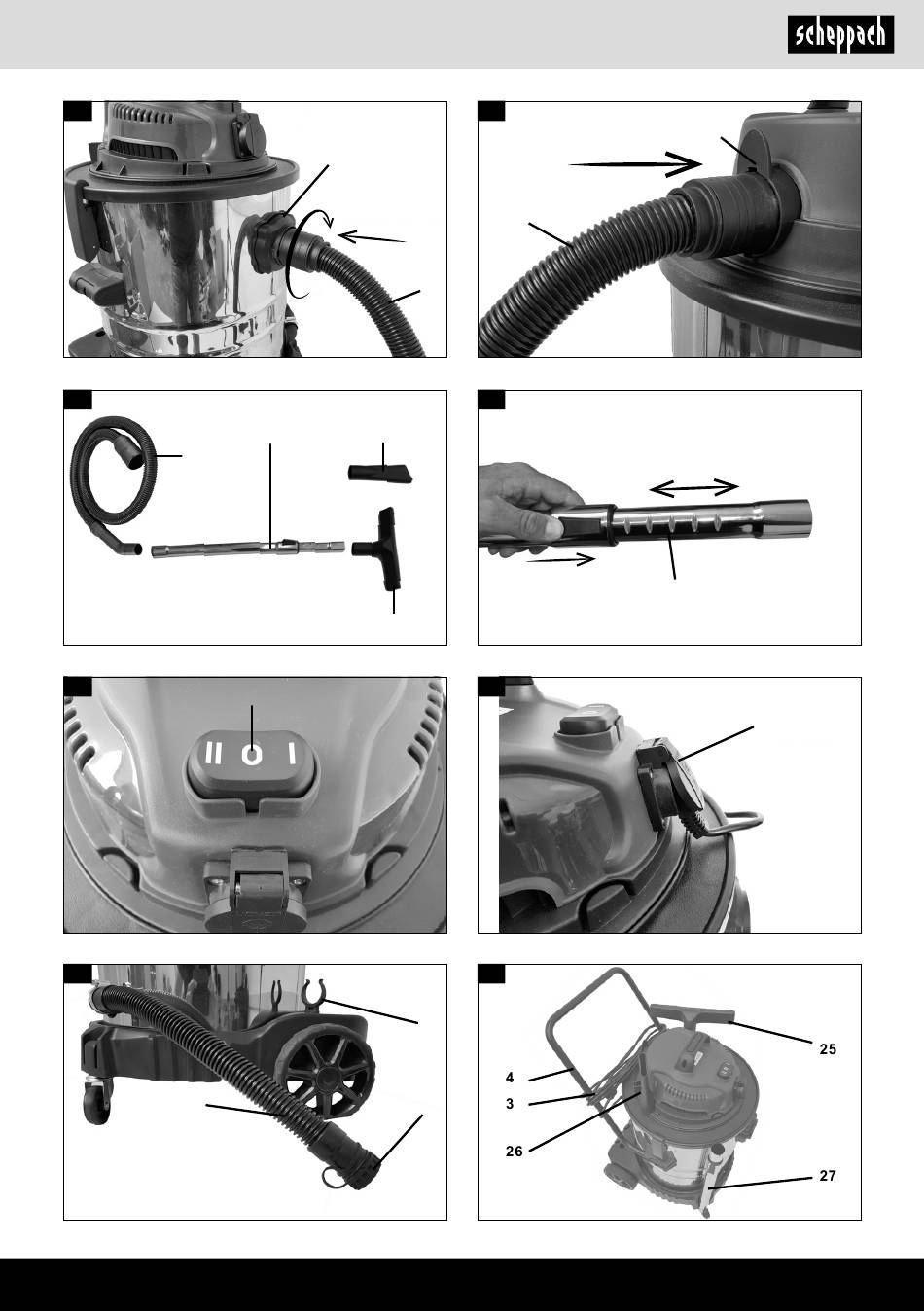 scheppach

II O I

25

4

3

26

27