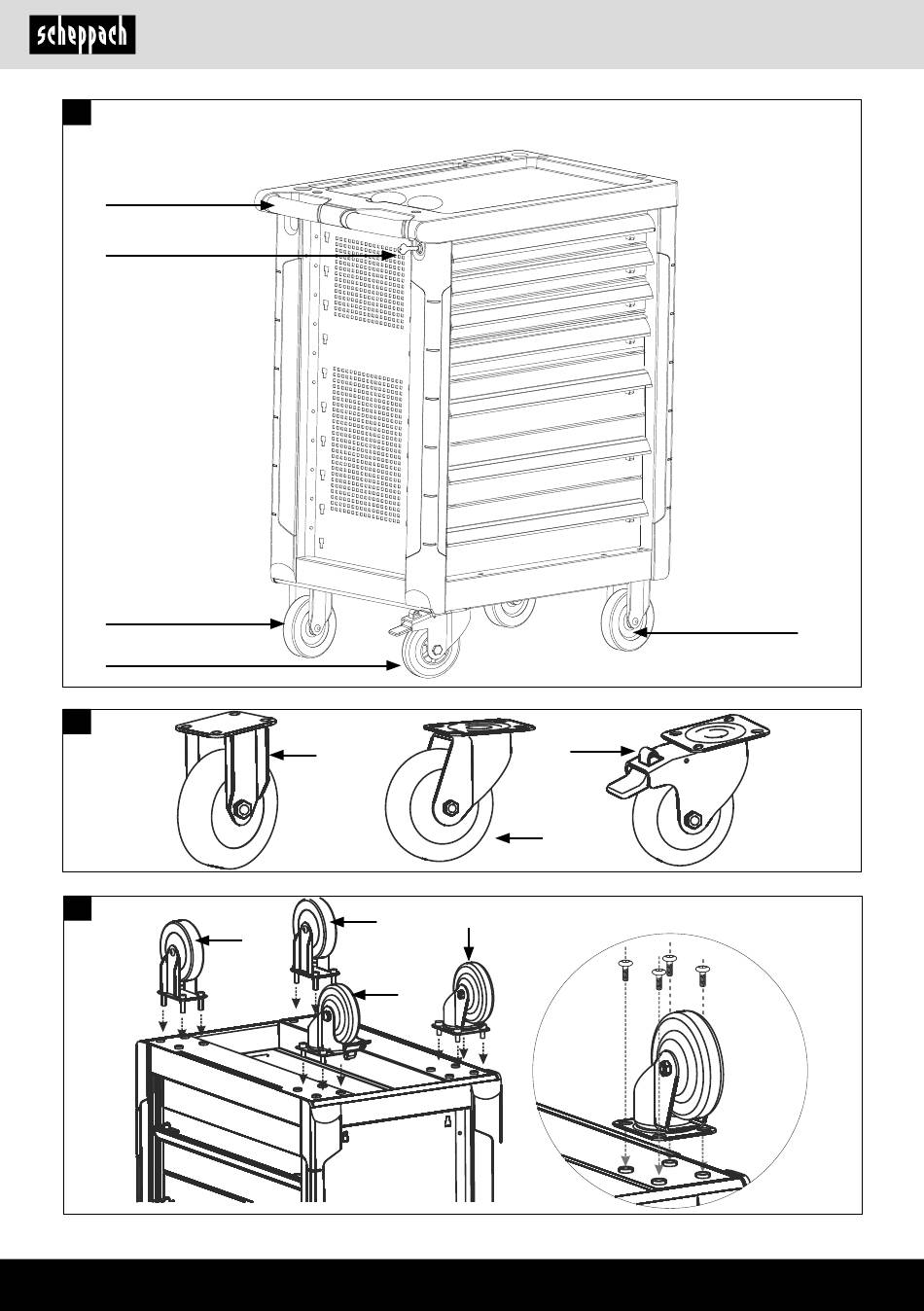 scheppach