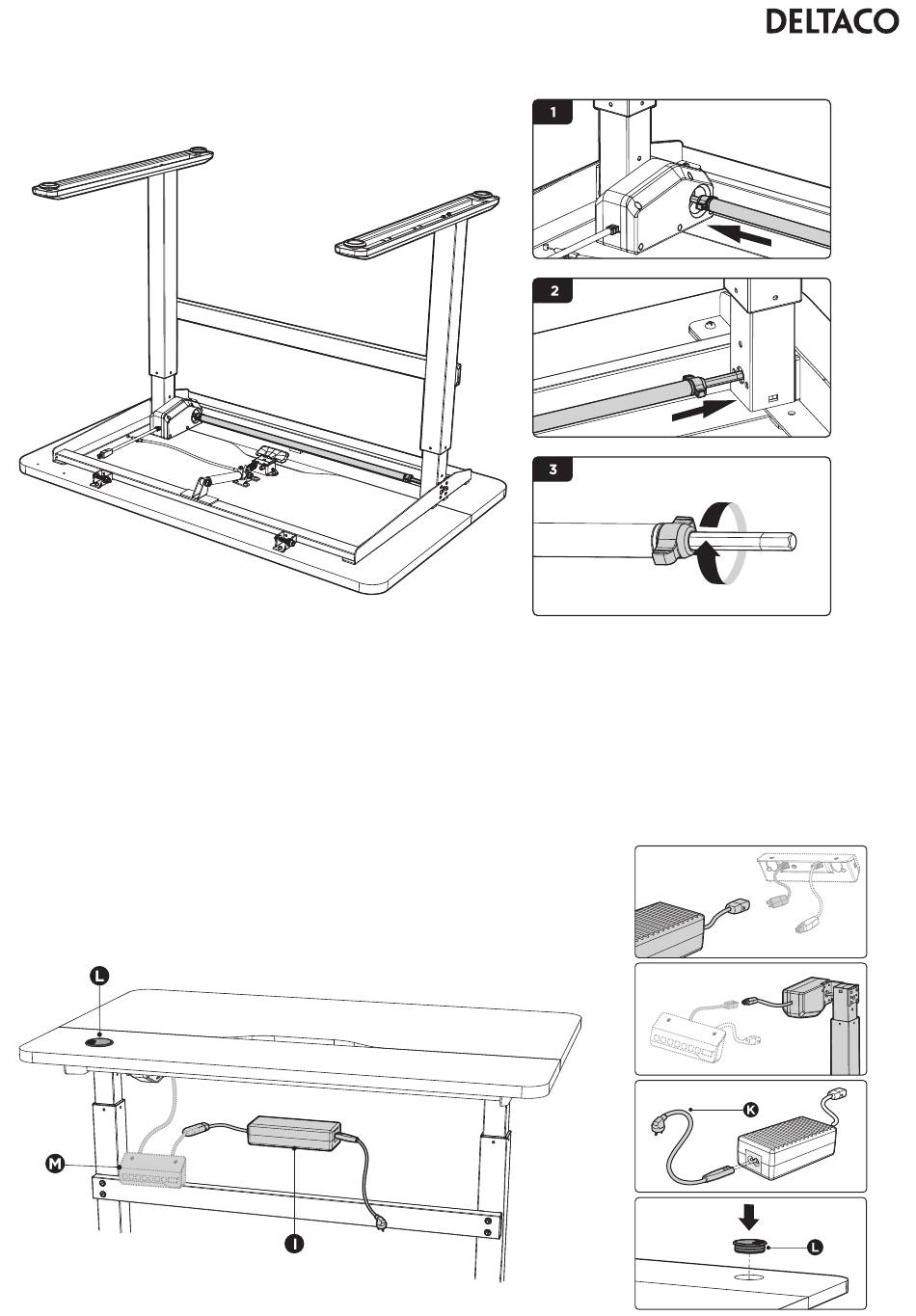 DELTACO

1

2

3

L

M

I

K

L