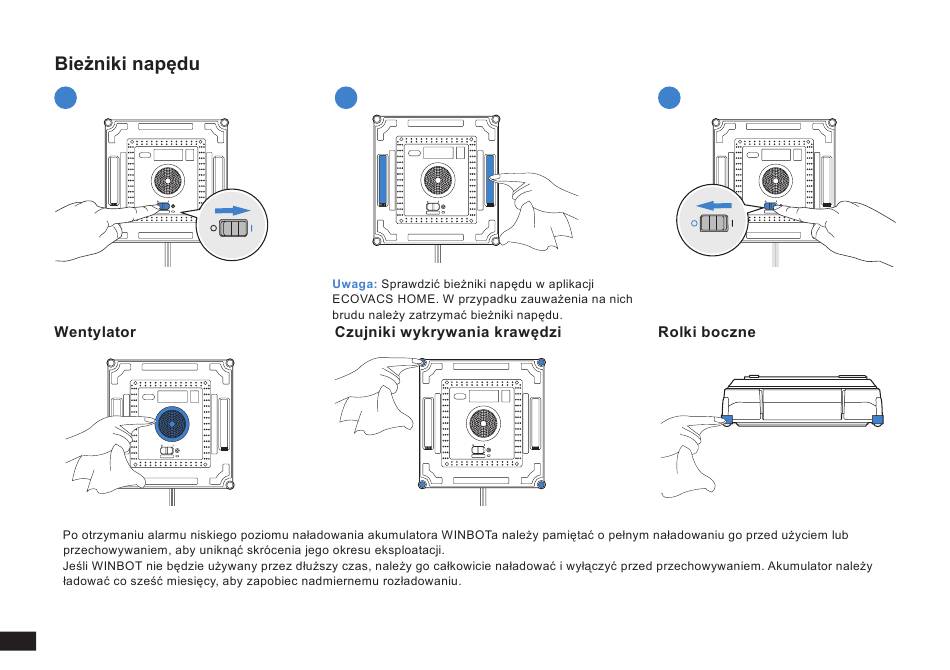 Bieżniki napędu

Uwaga: Sprawdzić bieżniki napędu w aplikacji ECOVACS HOME. W przypadku zauważenia na nich brudu należy zatrzymać bieżniki napędu.

Wentylator

Czujniki wykrywania krawędzi

Rolki boczne

Po otrzymaniu alarmu niskiego poziomu naładowania akumulatora WINBOTa należy pamiętać o pełnym naładowaniu go przed użyciem lub przechowywaniem, aby uniknąć skrócenia jego okresu eksploatacji.
Jeśli WINBOT nie będzie używany przez dłuższy czas, należy go całkowicie naładować i wyłączyć przed przechowywaniem. Akumulator należy ładować co sześć miesięcy, aby zapobiec nadmiernemu rozładowaniu.