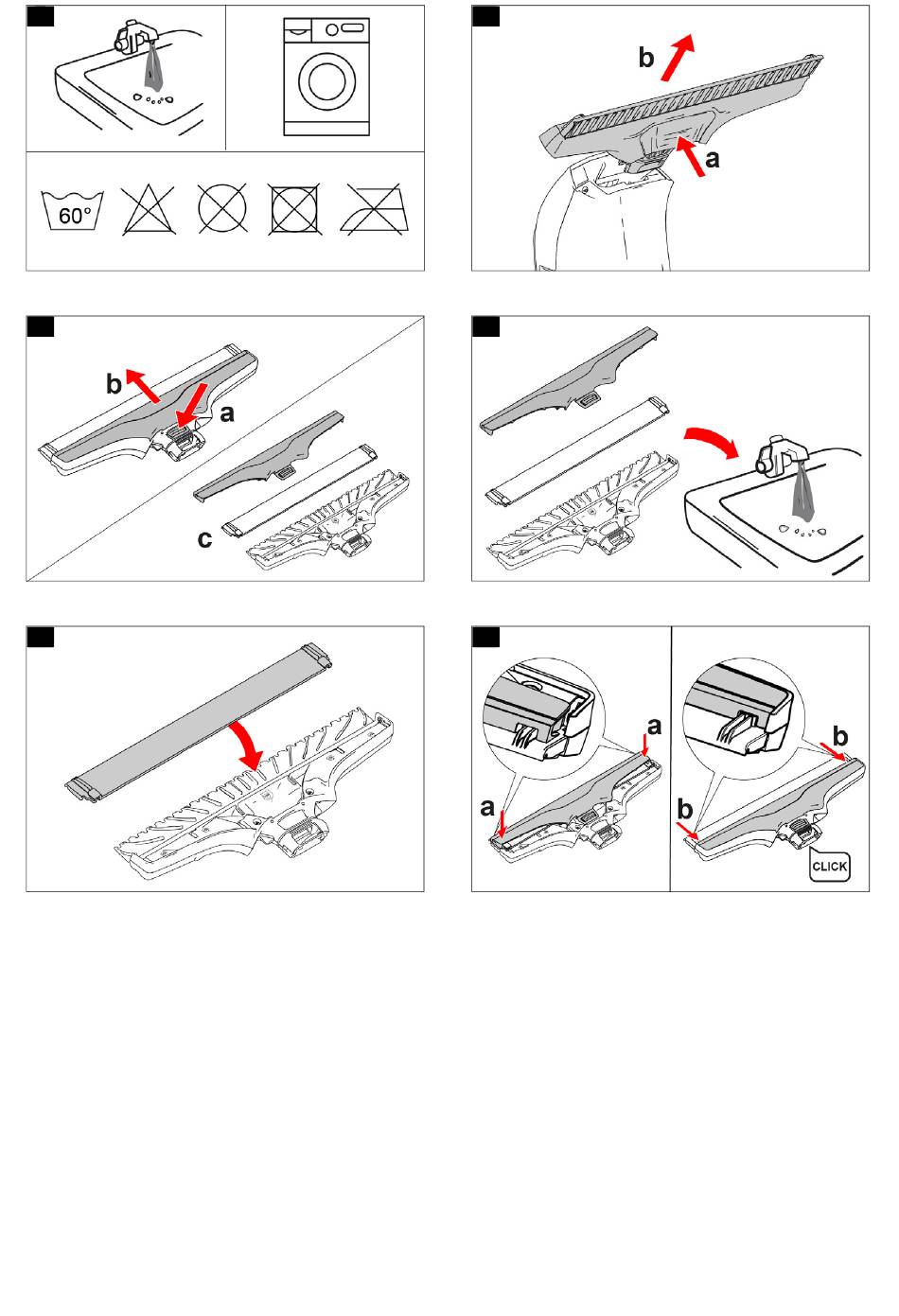 60°

b
a

b
a
c

a
a

b
b
CLICK