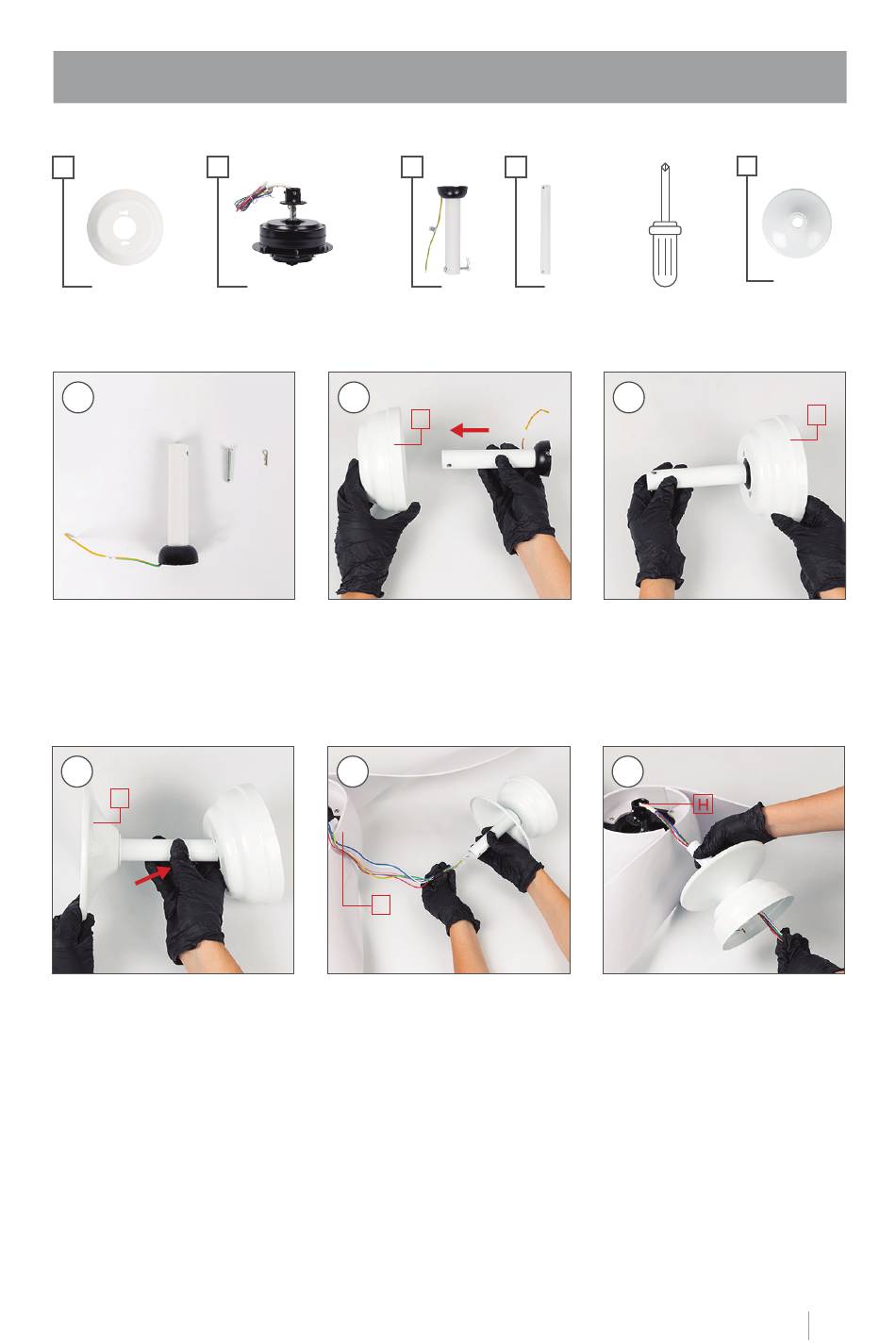 H