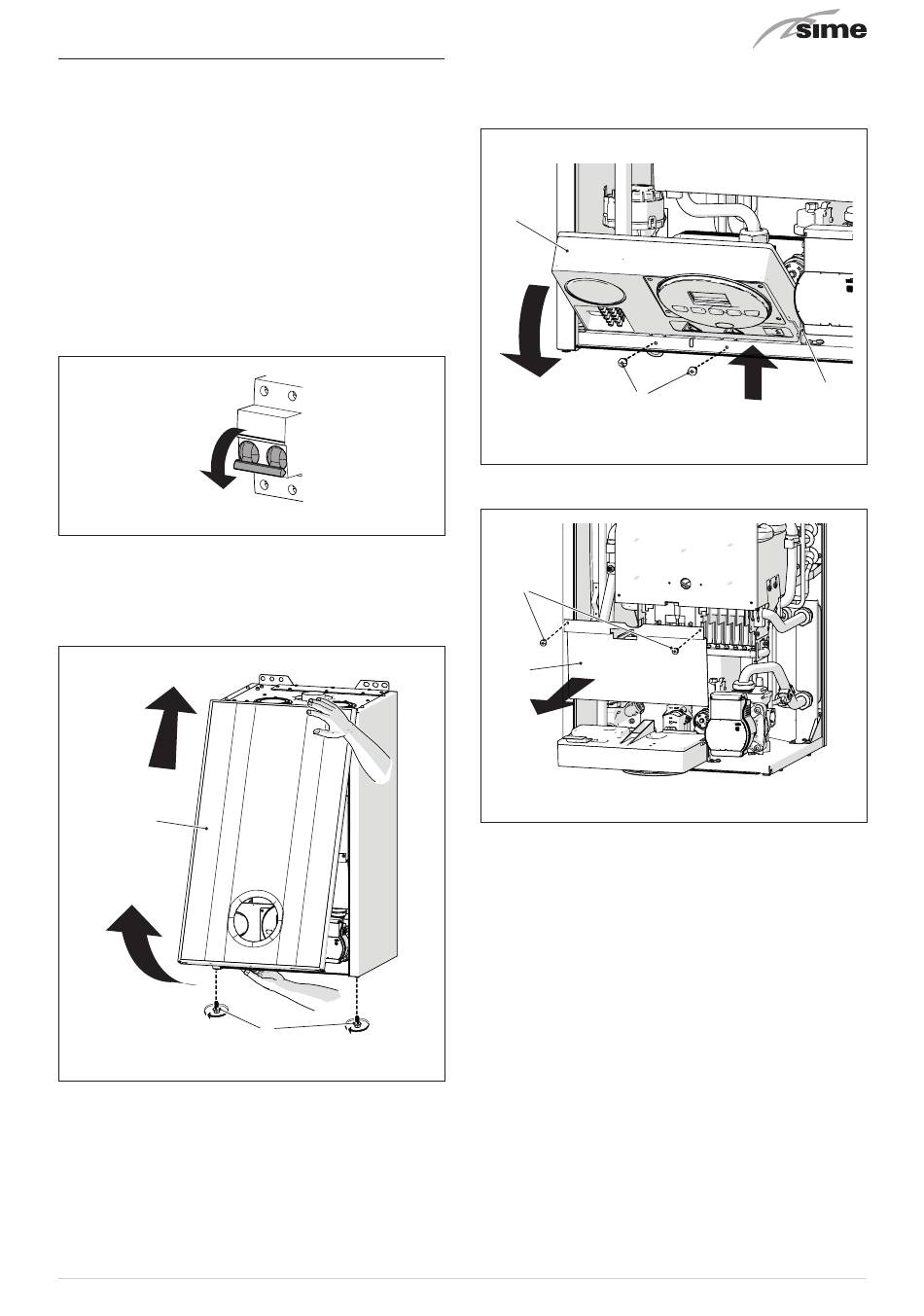 sime