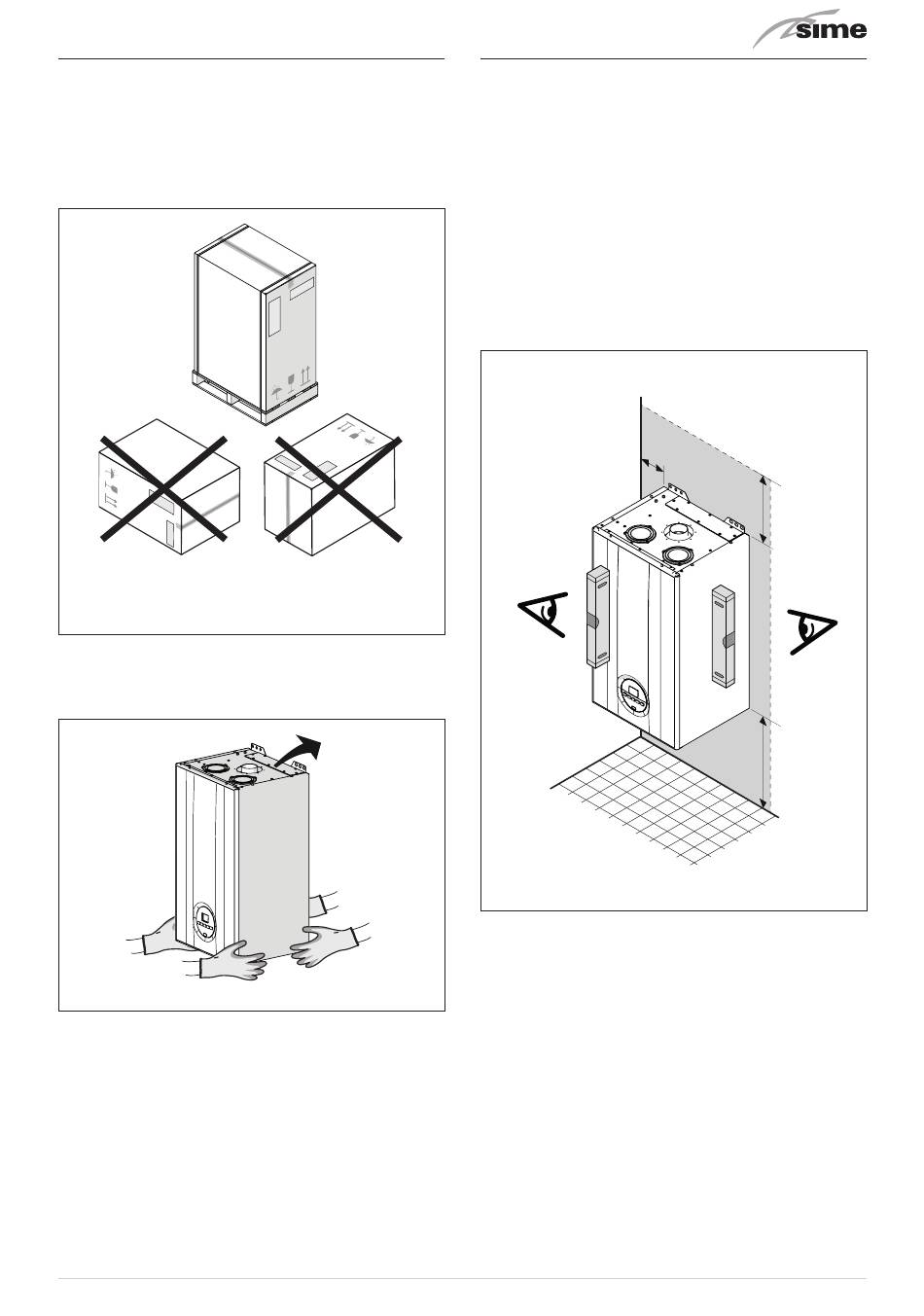 sime