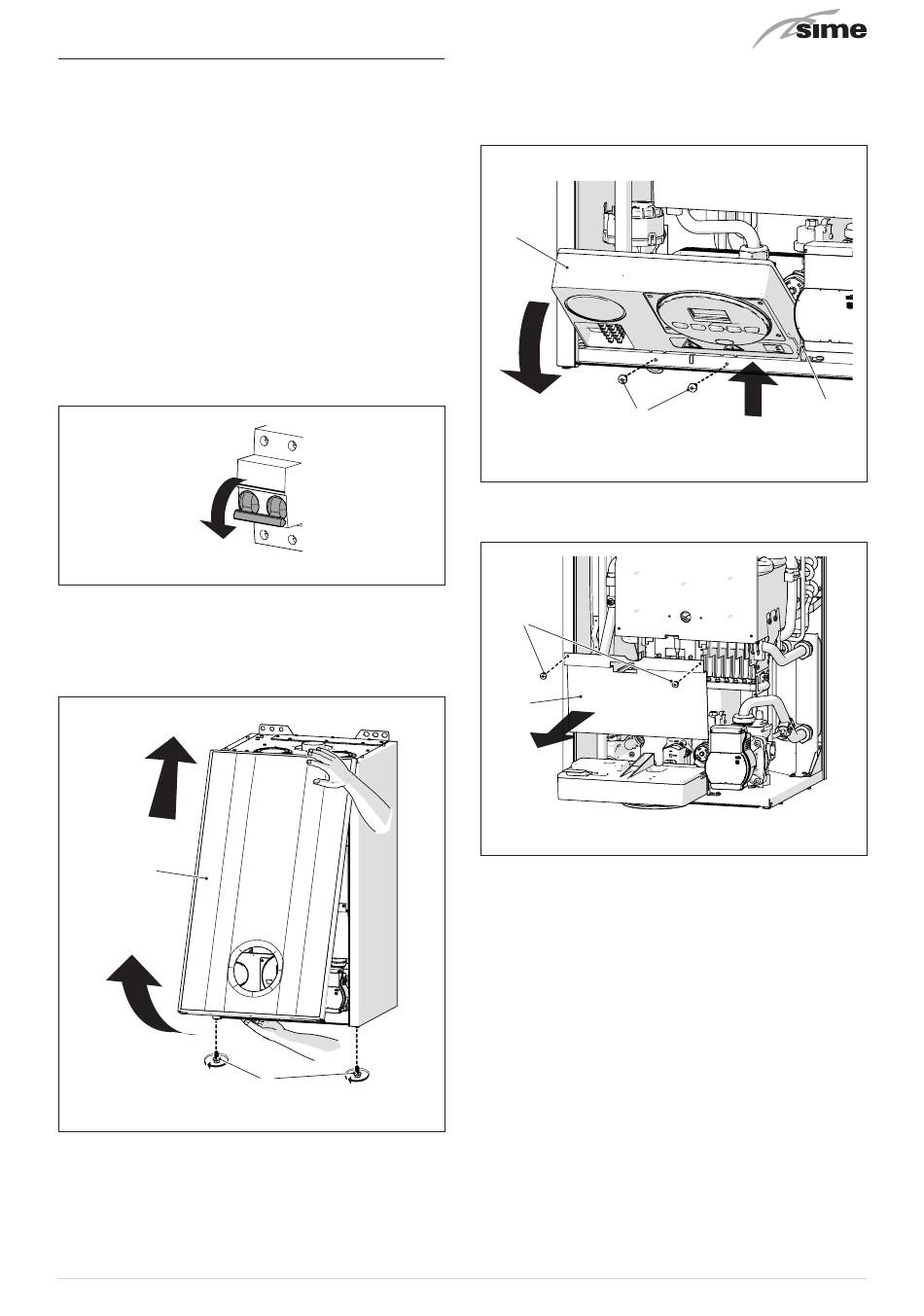 sime