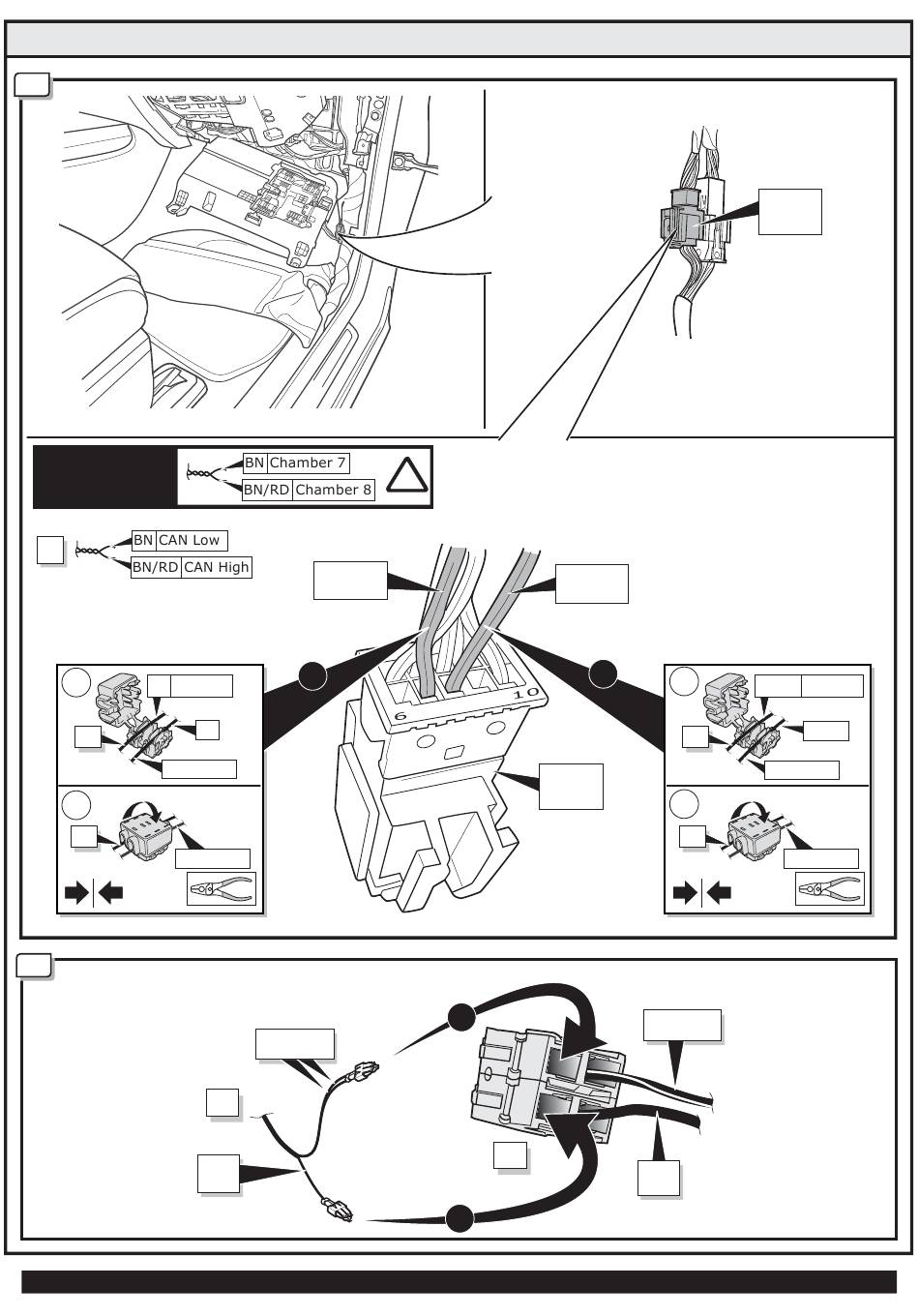 BN Chamber 7
BN/RD Chamber 8

BN CAN Low
BN/RD CAN High

6
10