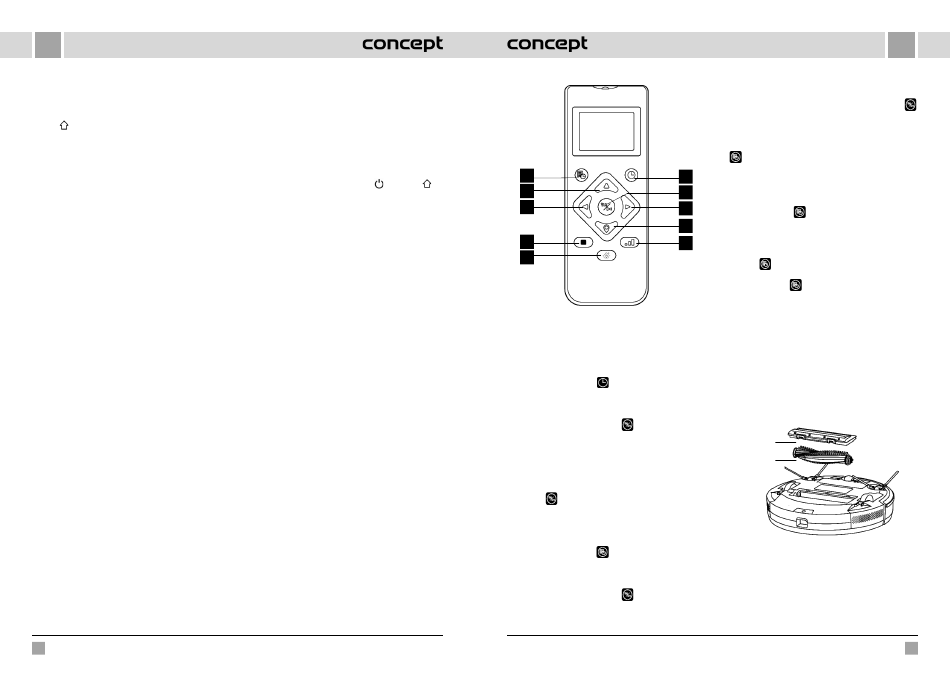 concept

concept