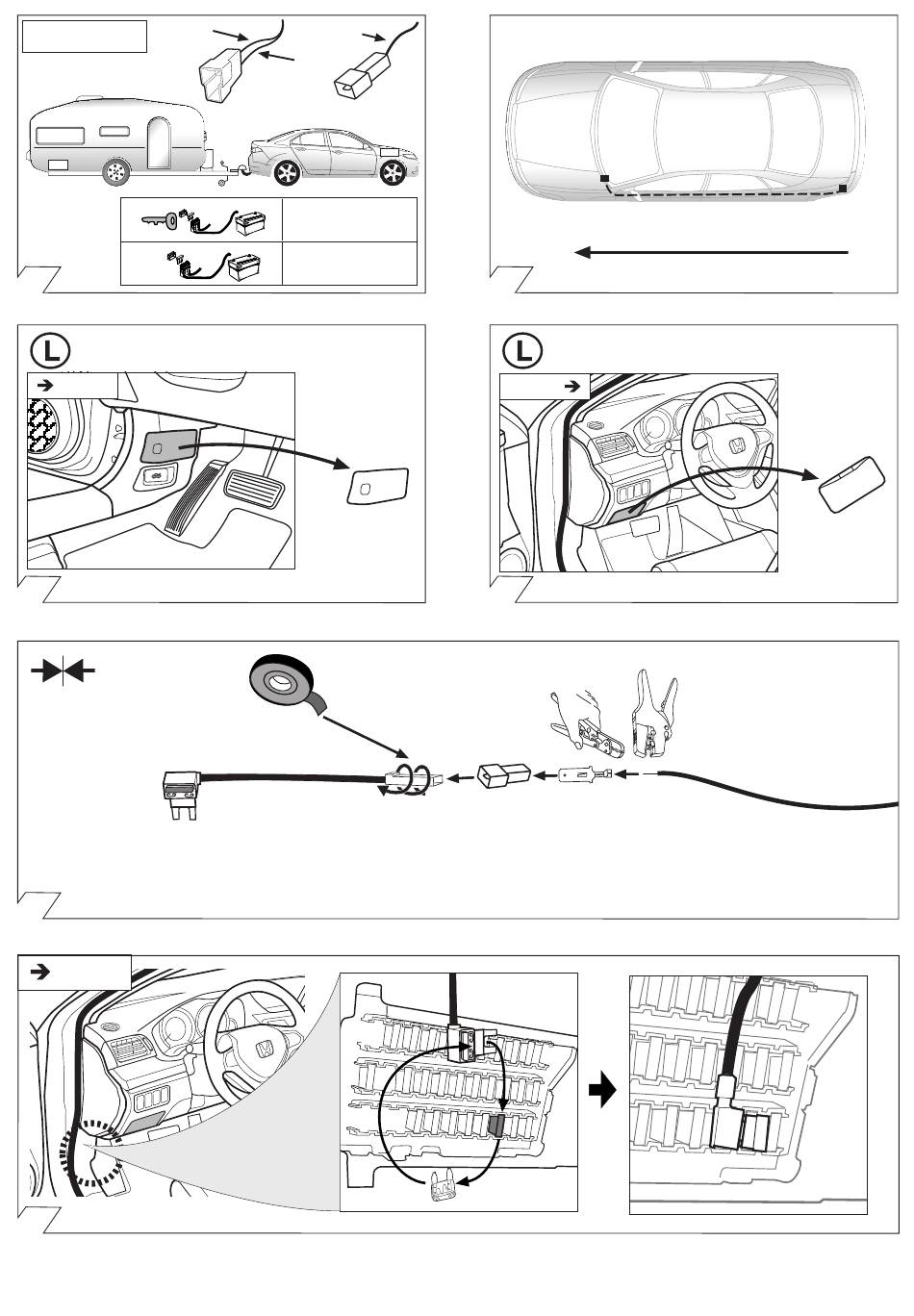 L

L