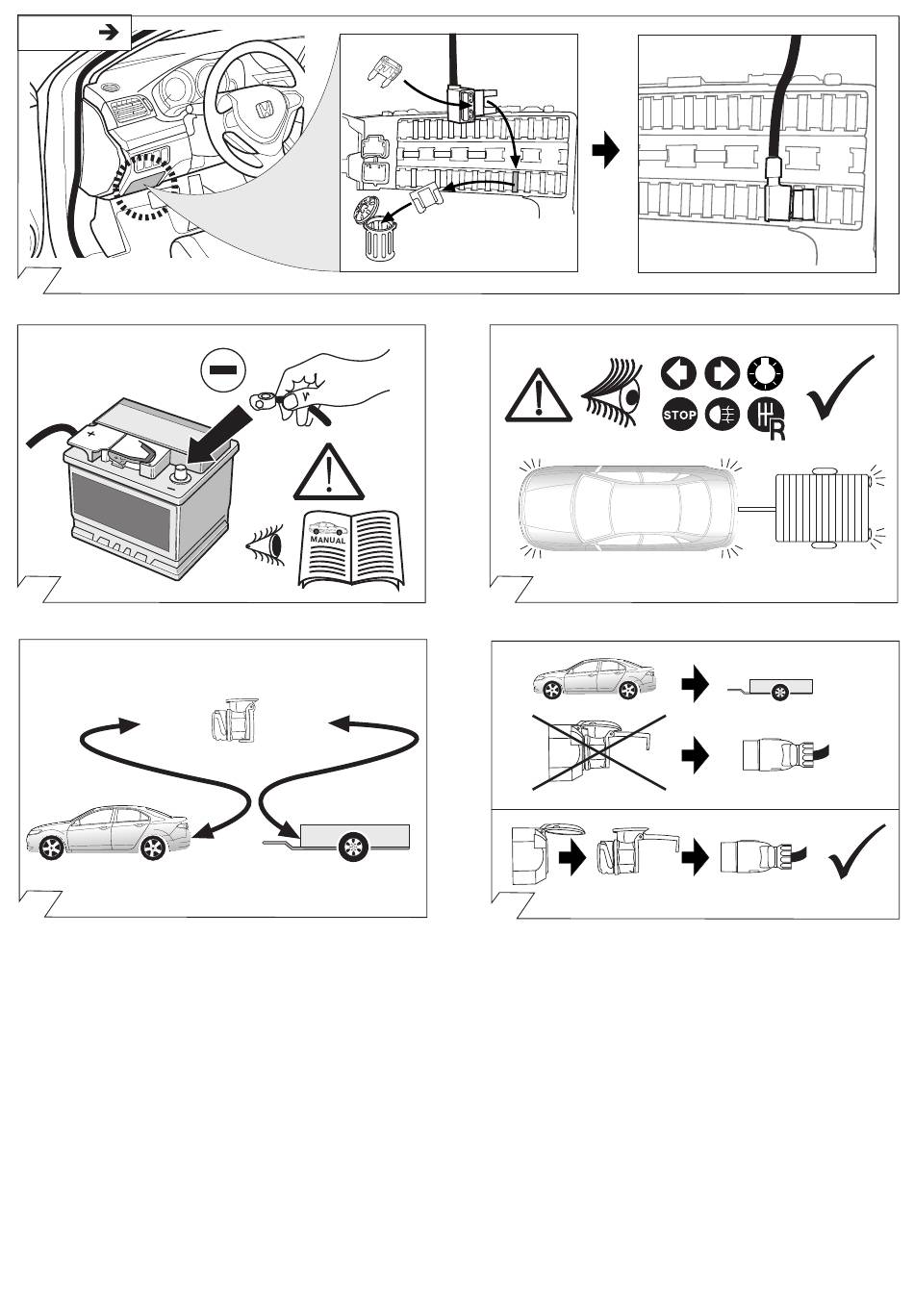 MANUAL

STOP

R