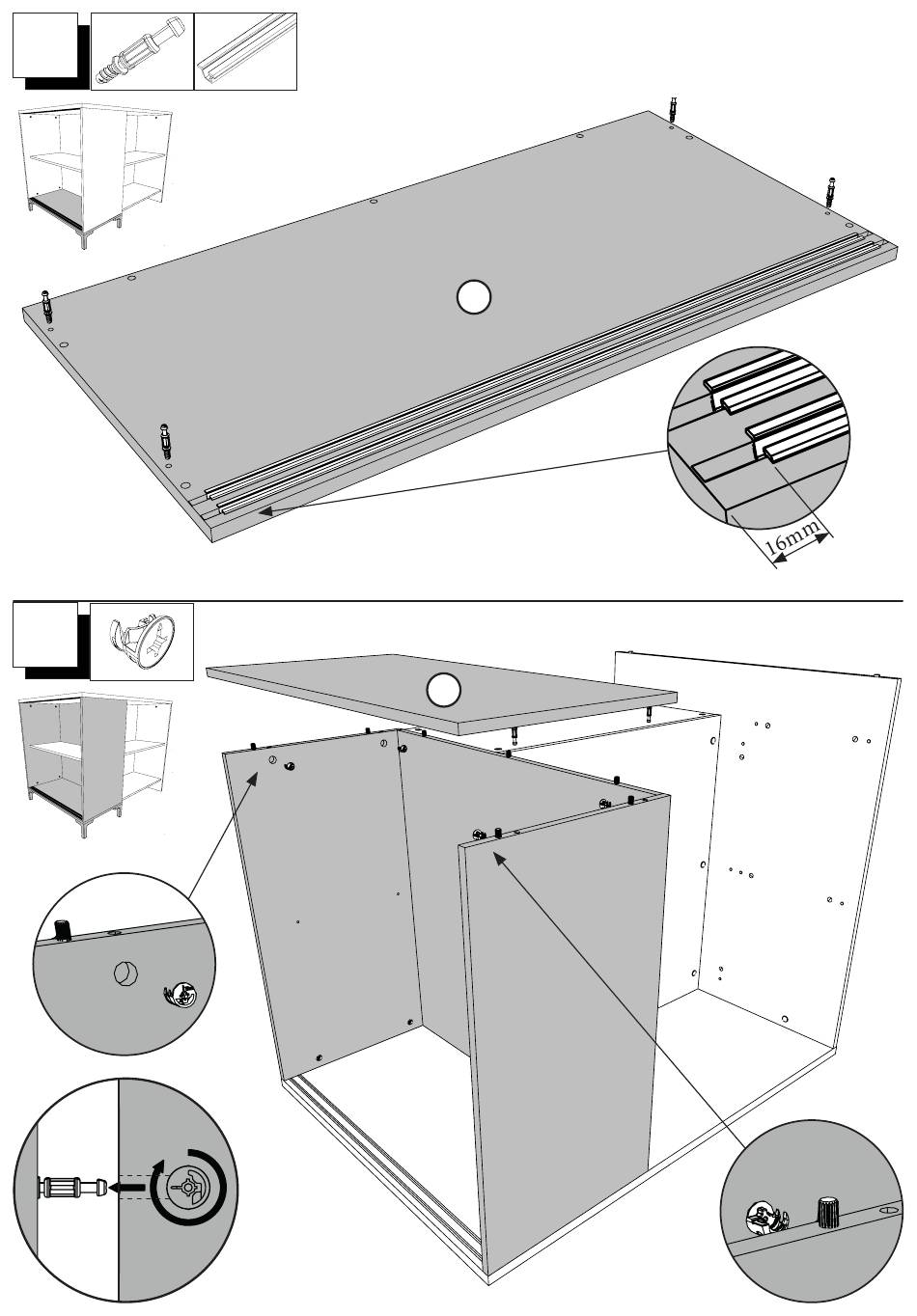 16mm