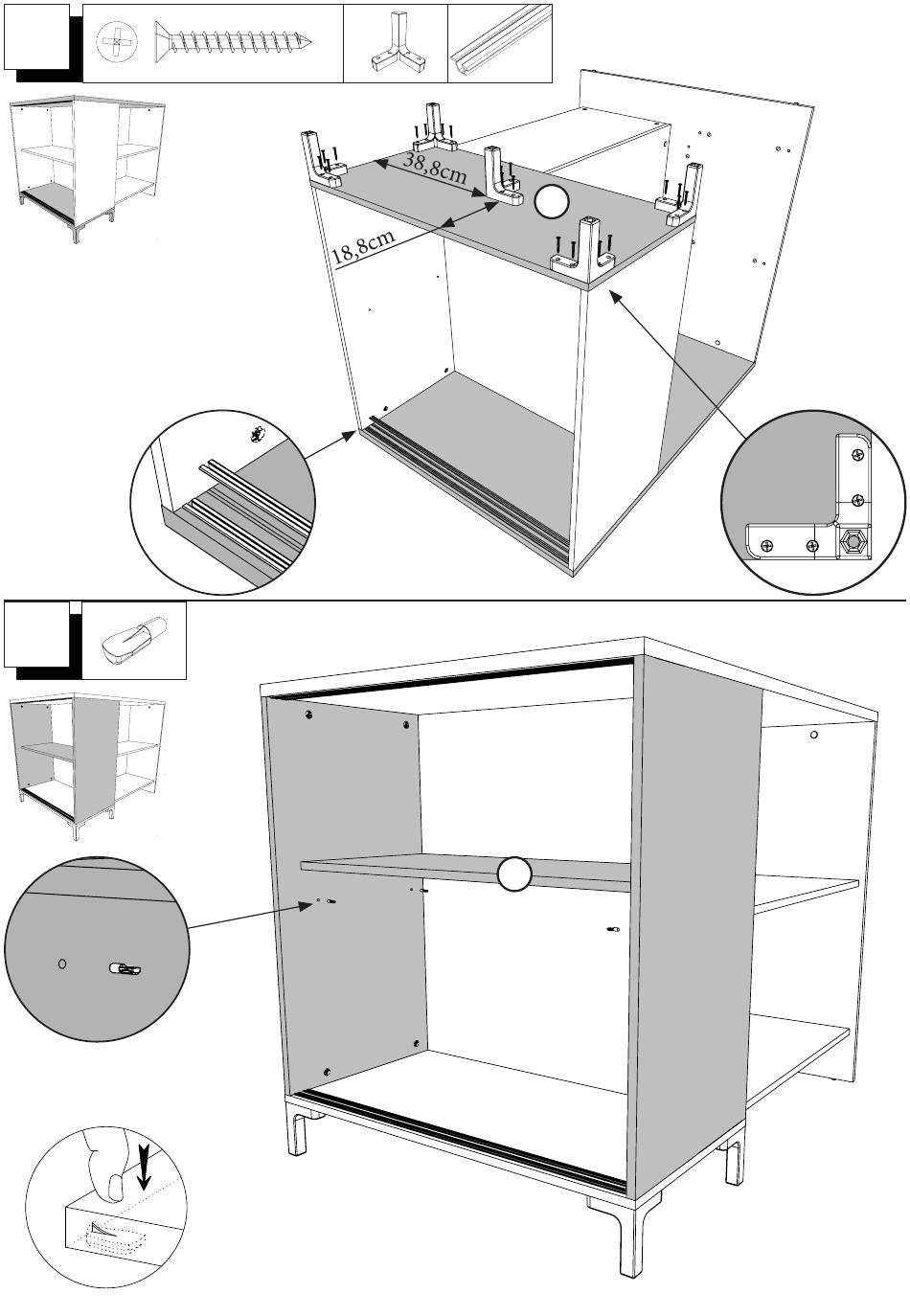 38,8cm
18,8cm