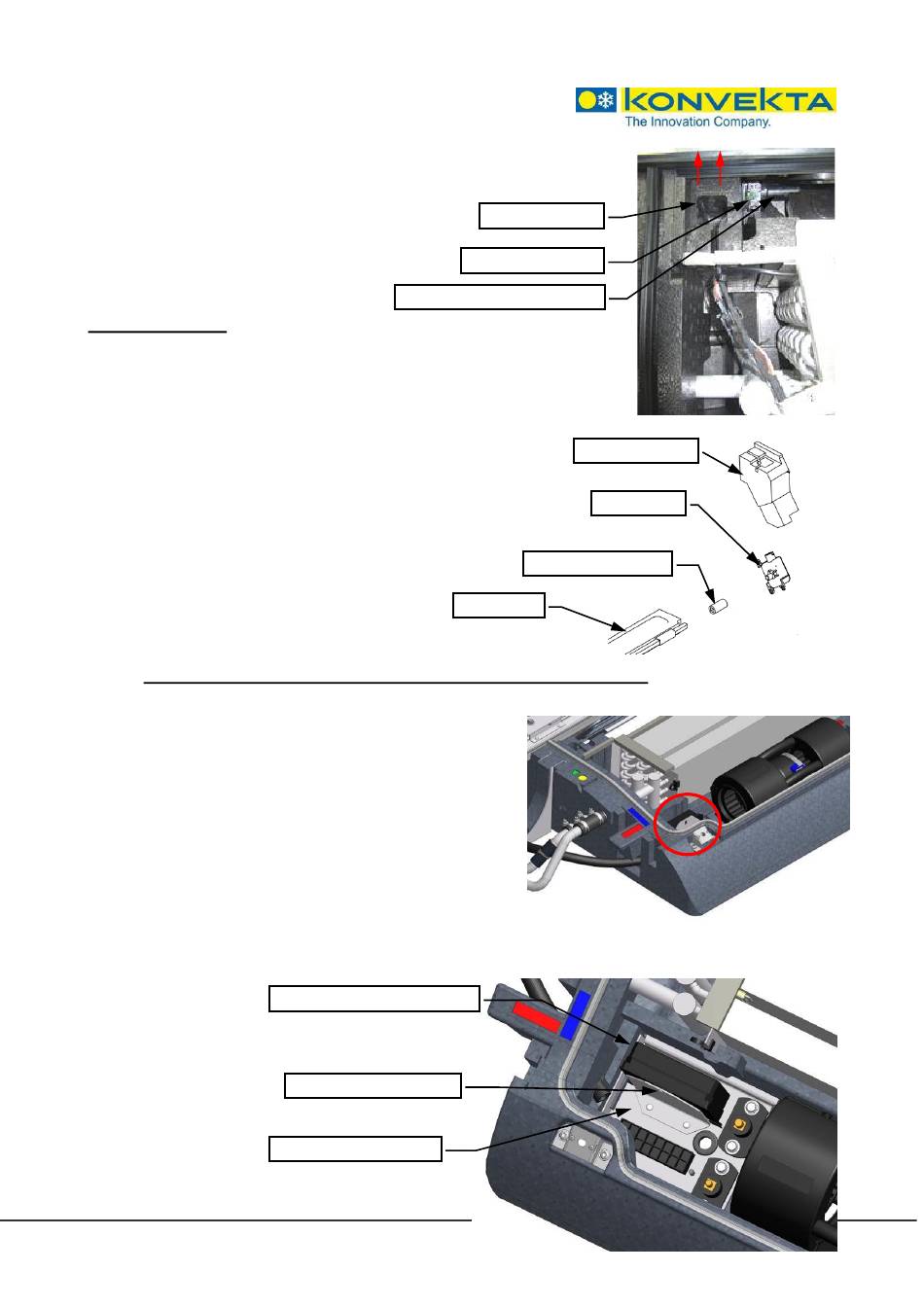 KONVEKTA
The Innovation Company.