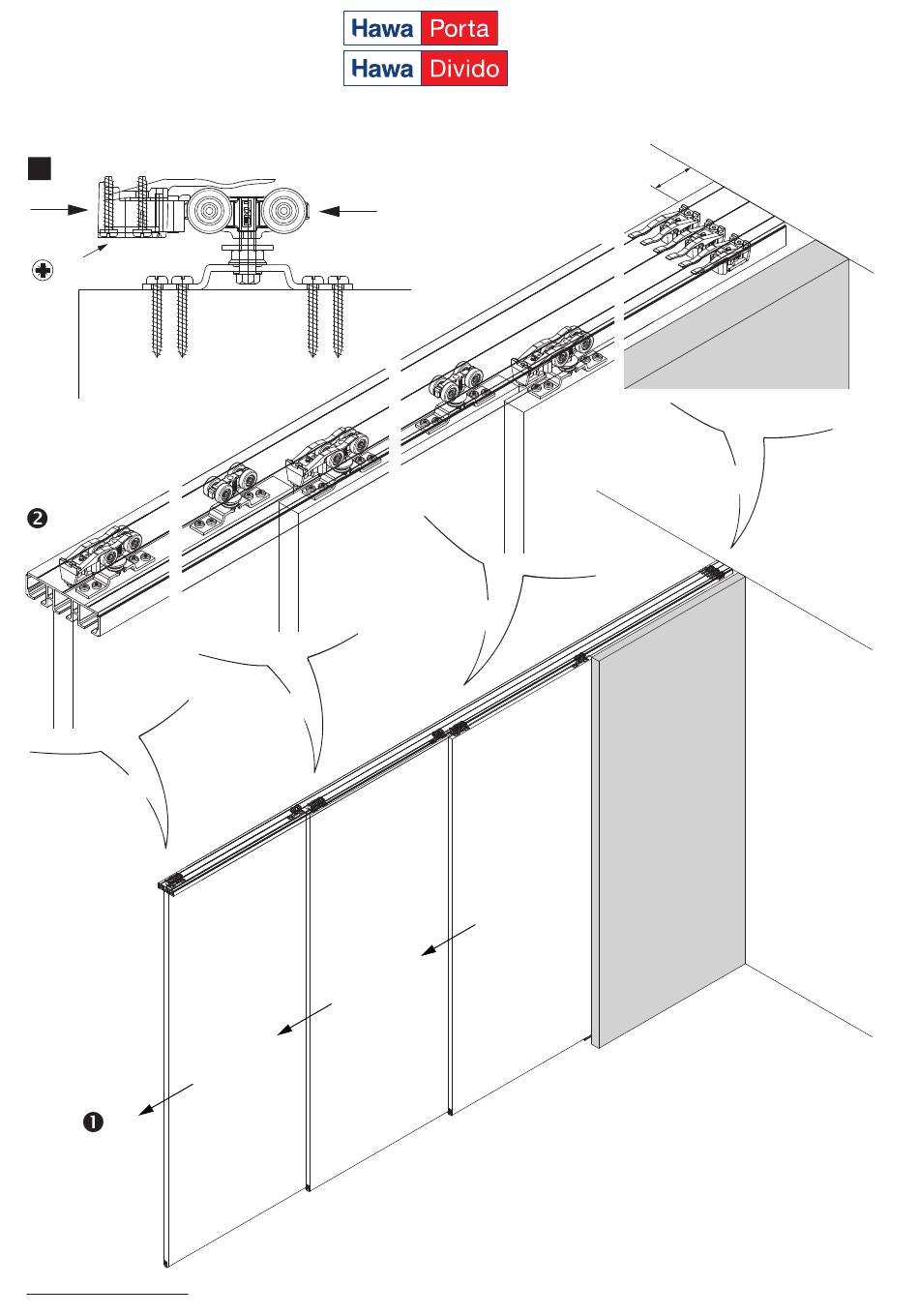 Hawa Porta
Hawa Divido

❷

❶