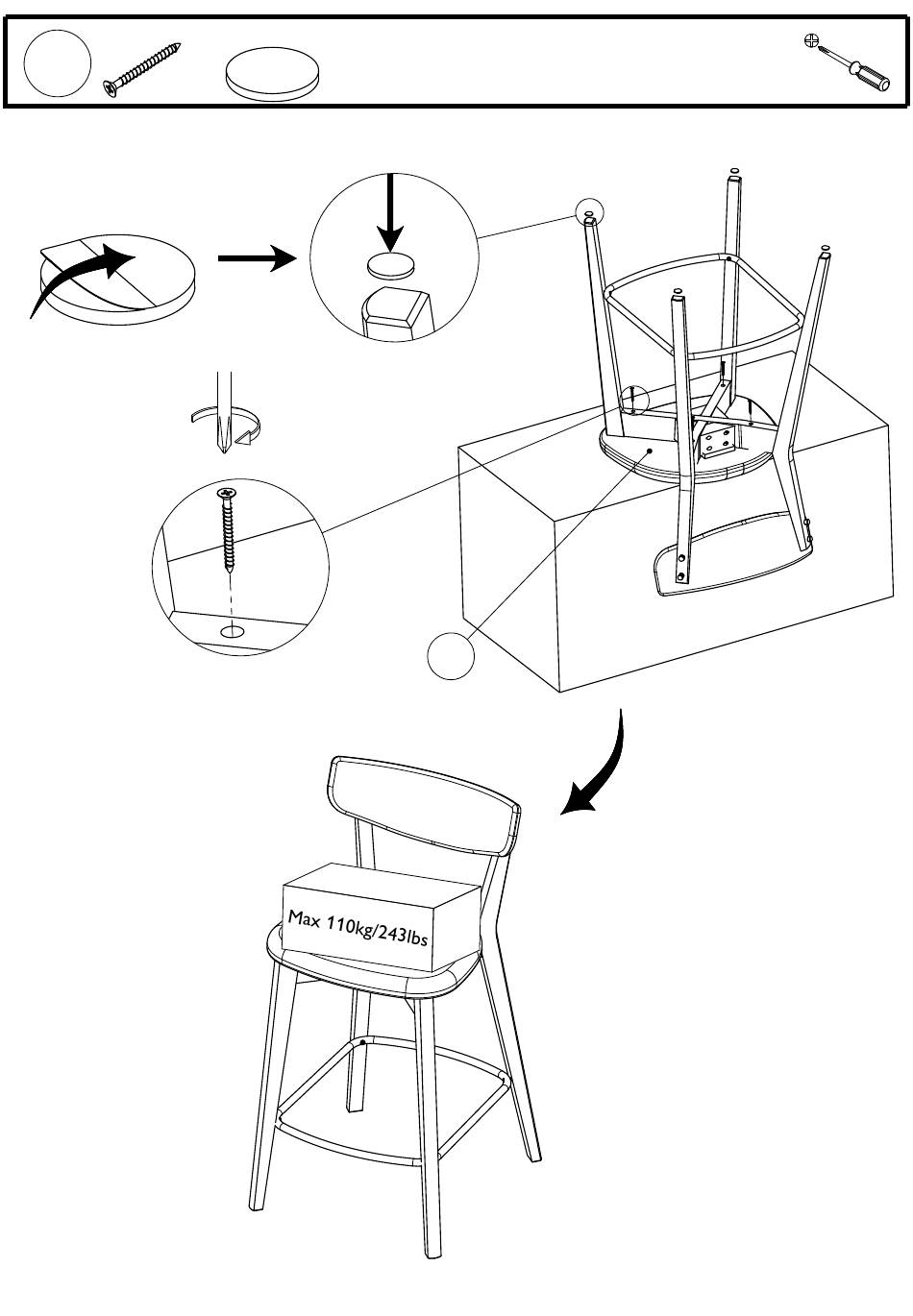 Max 110kg/243lbs