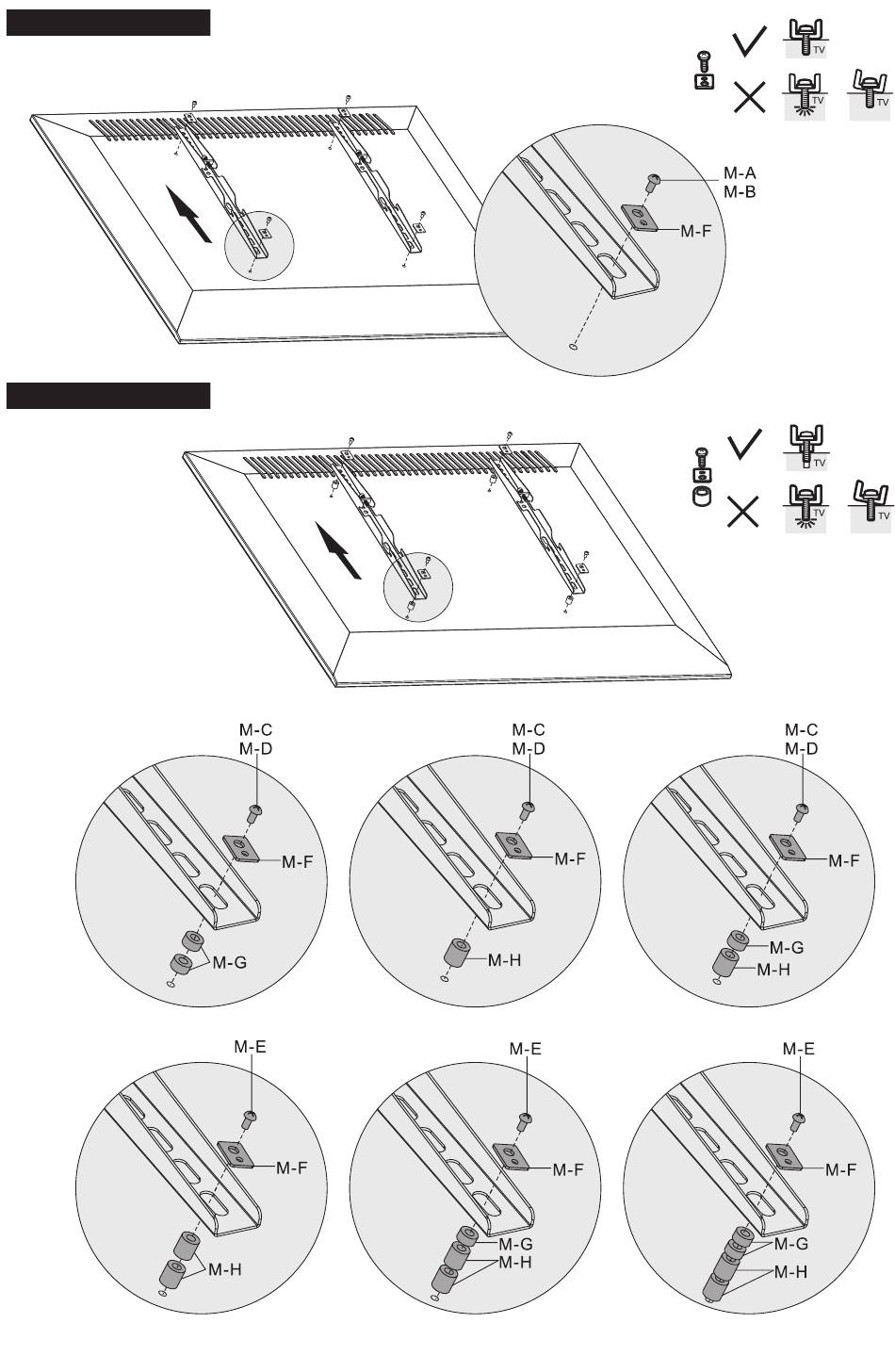 TV
TV
TV
M-A
M-B
M-F

TV
TV
TV

M-C
M-D
M-F
M-G

M-C
M-D
M-F
M-H

M-C
M-D
M-F
M-G
M-H

M-E
M-F
M-H

M-E
M-F
M-G
M-H

M-E
M-F
M-G
M-H