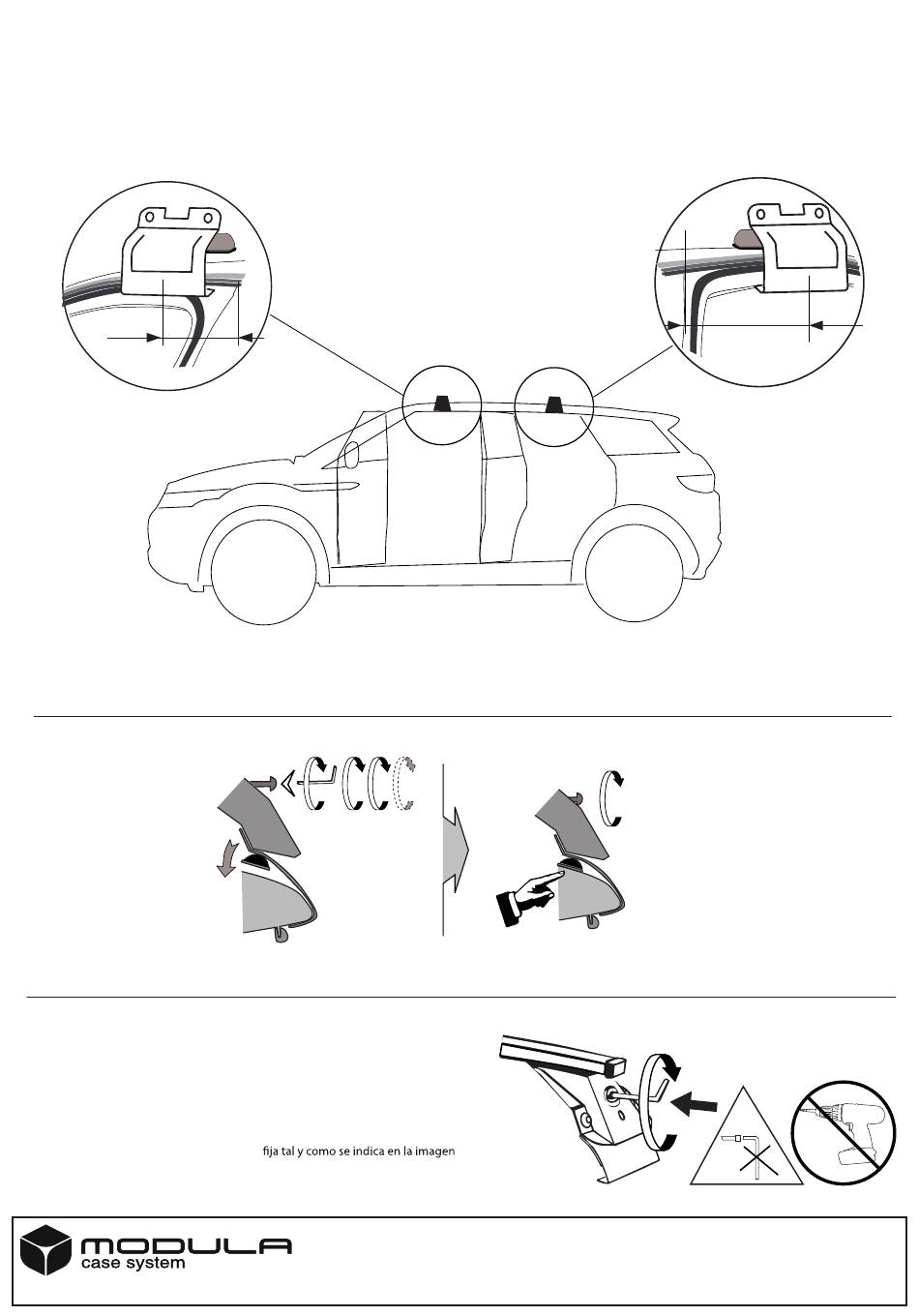 fija tal y como se indica en la imagen

MODULA
case system